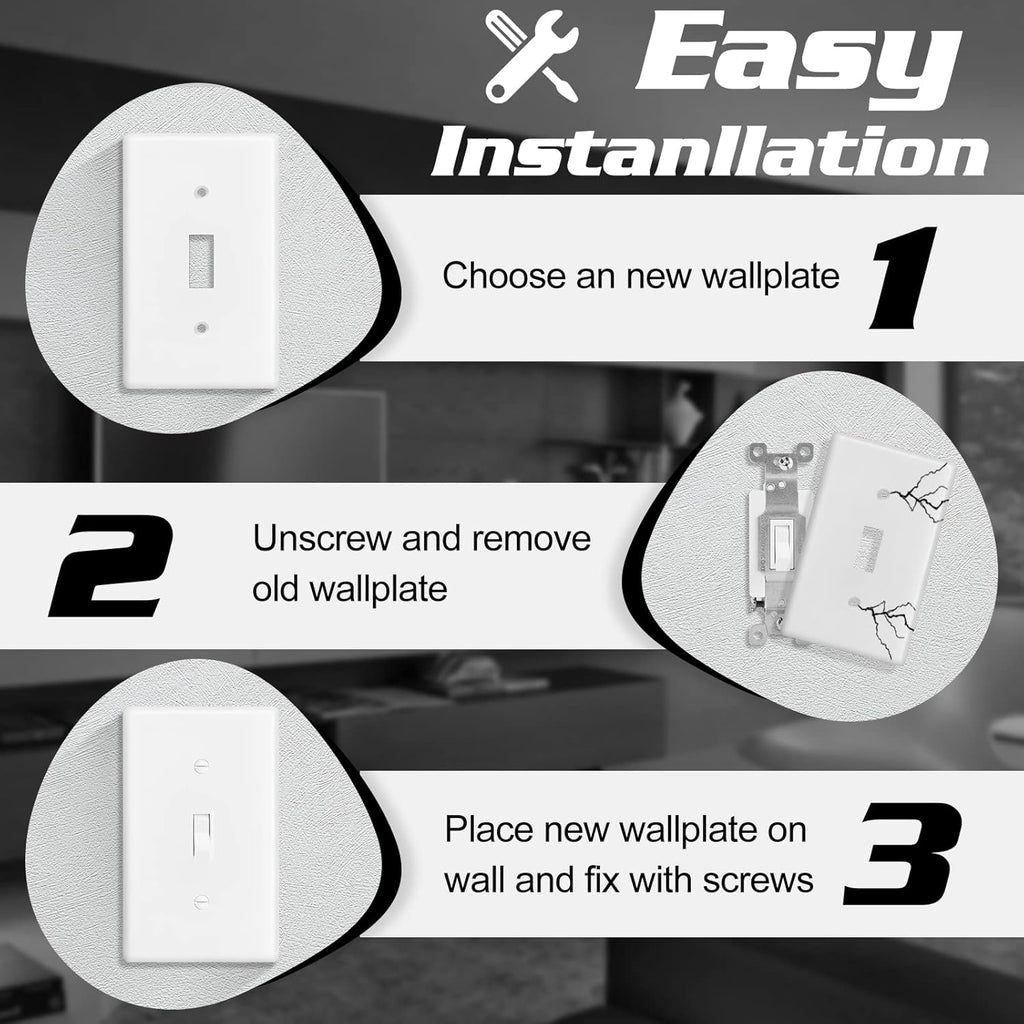 Easy Instanllation

Choose an new wallplate 1

2 Unscrew and remove old wallplate

Place new wallplate on wall and fix with screws 3