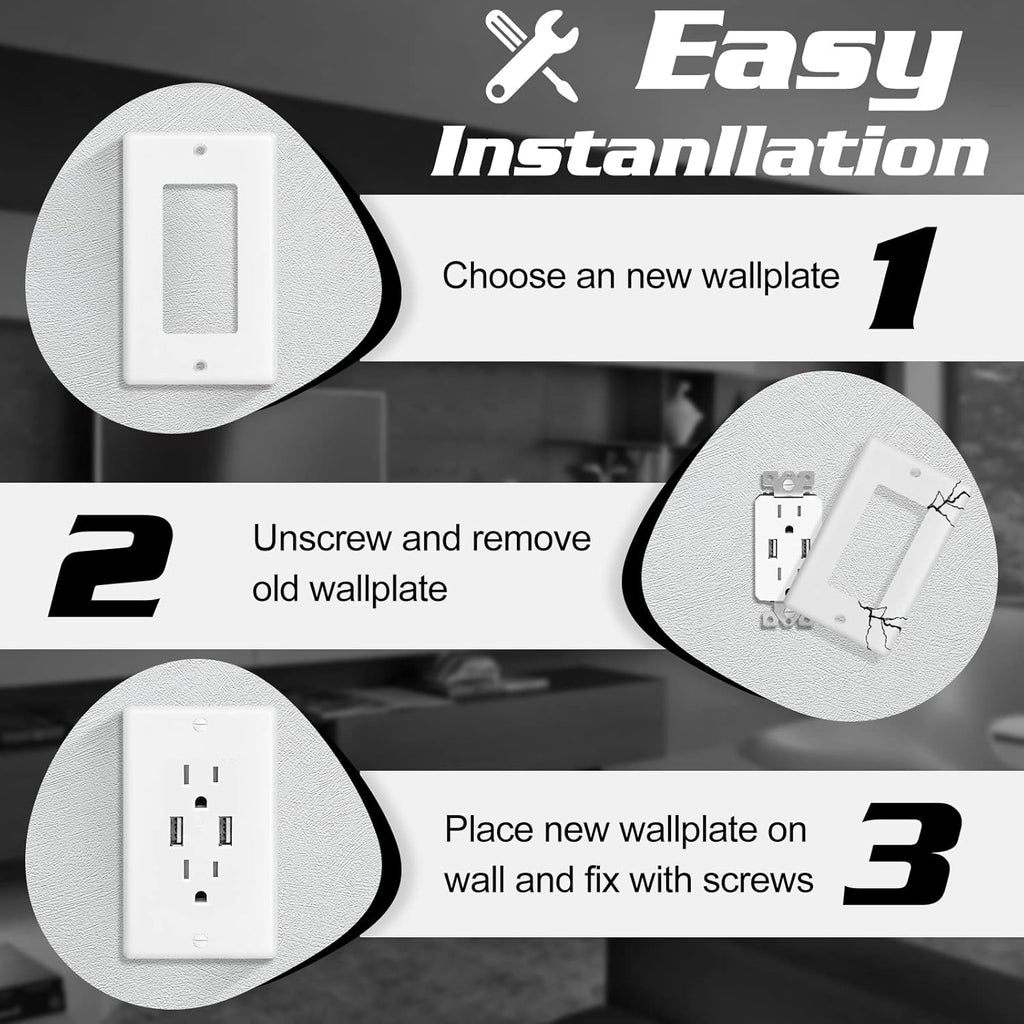 Easy Instanllation

Choose an new wallplate 1

2 Unscrew and remove old wallplate

Place new wallplate on wall and fix with screws 3