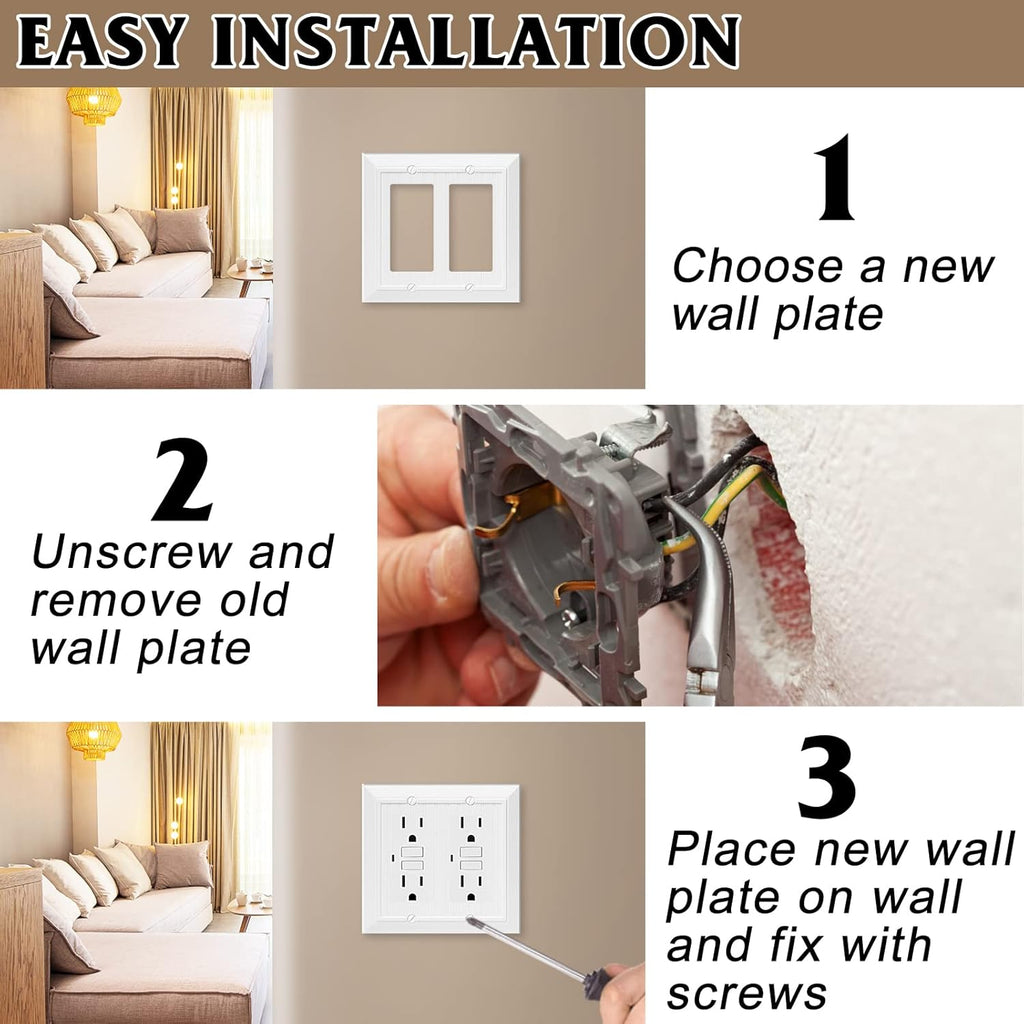 EASY INSTALLATION

1
Choose a new wall plate

2
Unscrew and remove old wall plate

3
Place new wall plate on wall and fix with screws