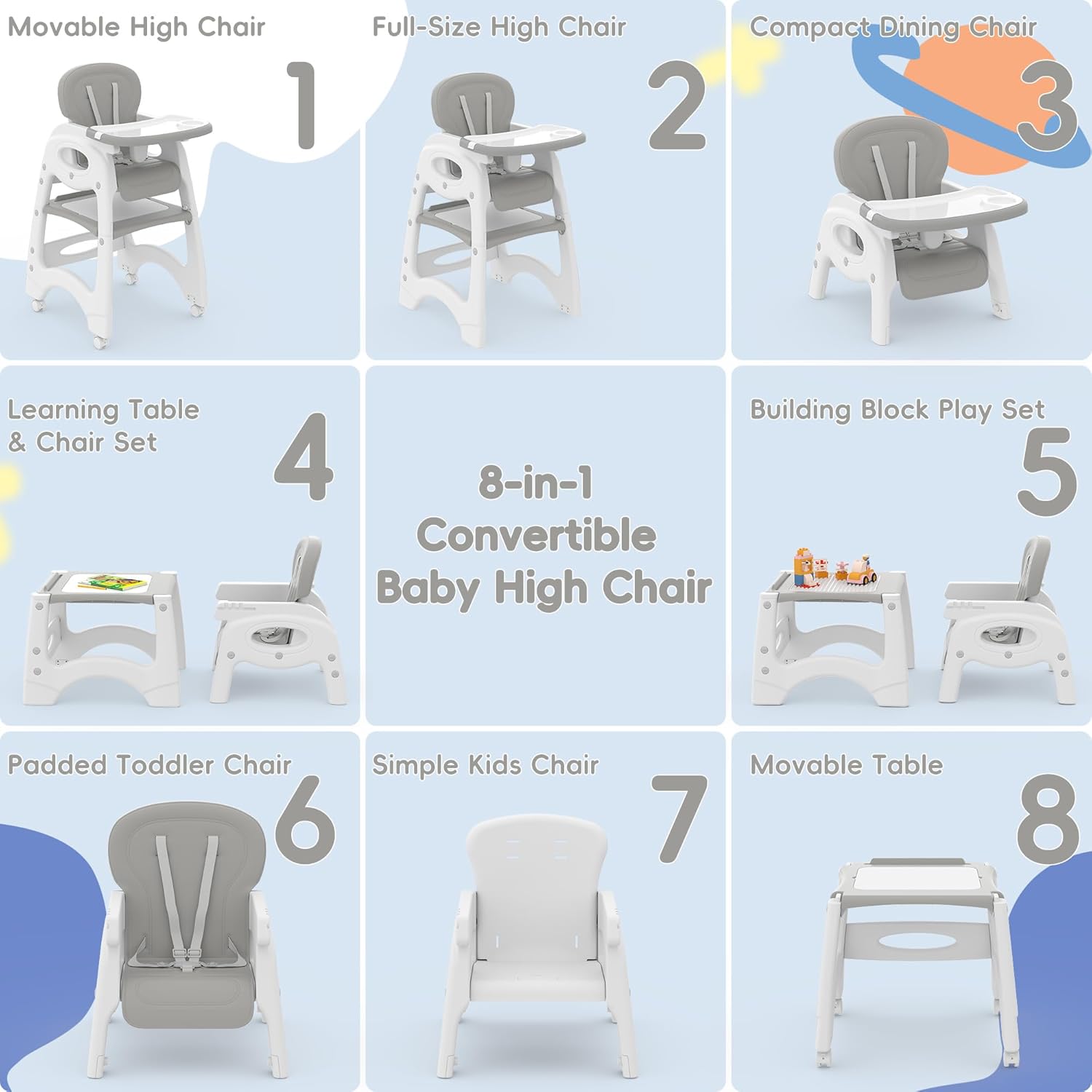 Movable High Chair
1

Full-Size High Chair
2

Compact Dining Chair
3

Learning Table & Chair Set
4

8-in-1
Convertible
Baby High Chair

Building Block Play Set
5

Padded Toddler Chair
6

Simple Kids Chair
7

Movable Table
8