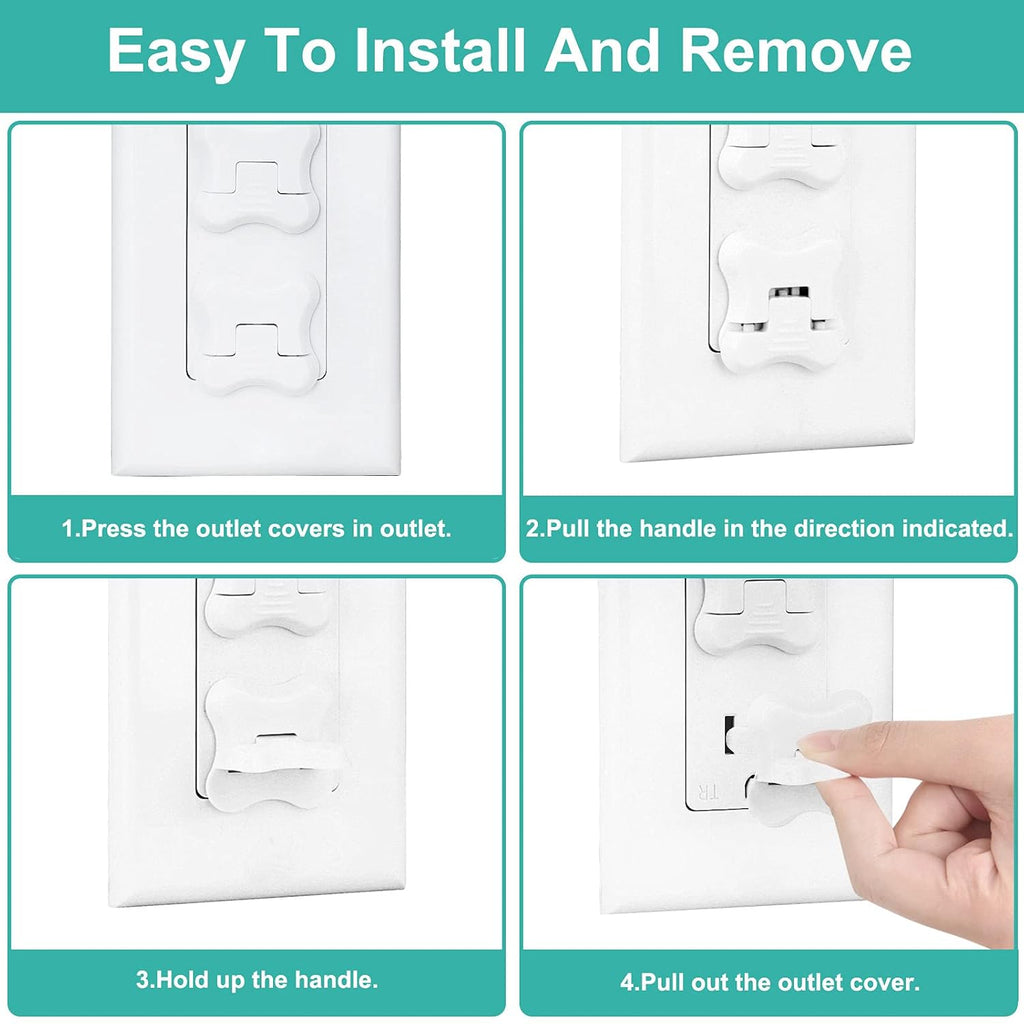 Easy To Install And Remove

1.Press the outlet covers in outlet.

2.Pull the handle in the direction indicated.

3.Hold up the handle.

TR

4.Pull out the outlet cover.