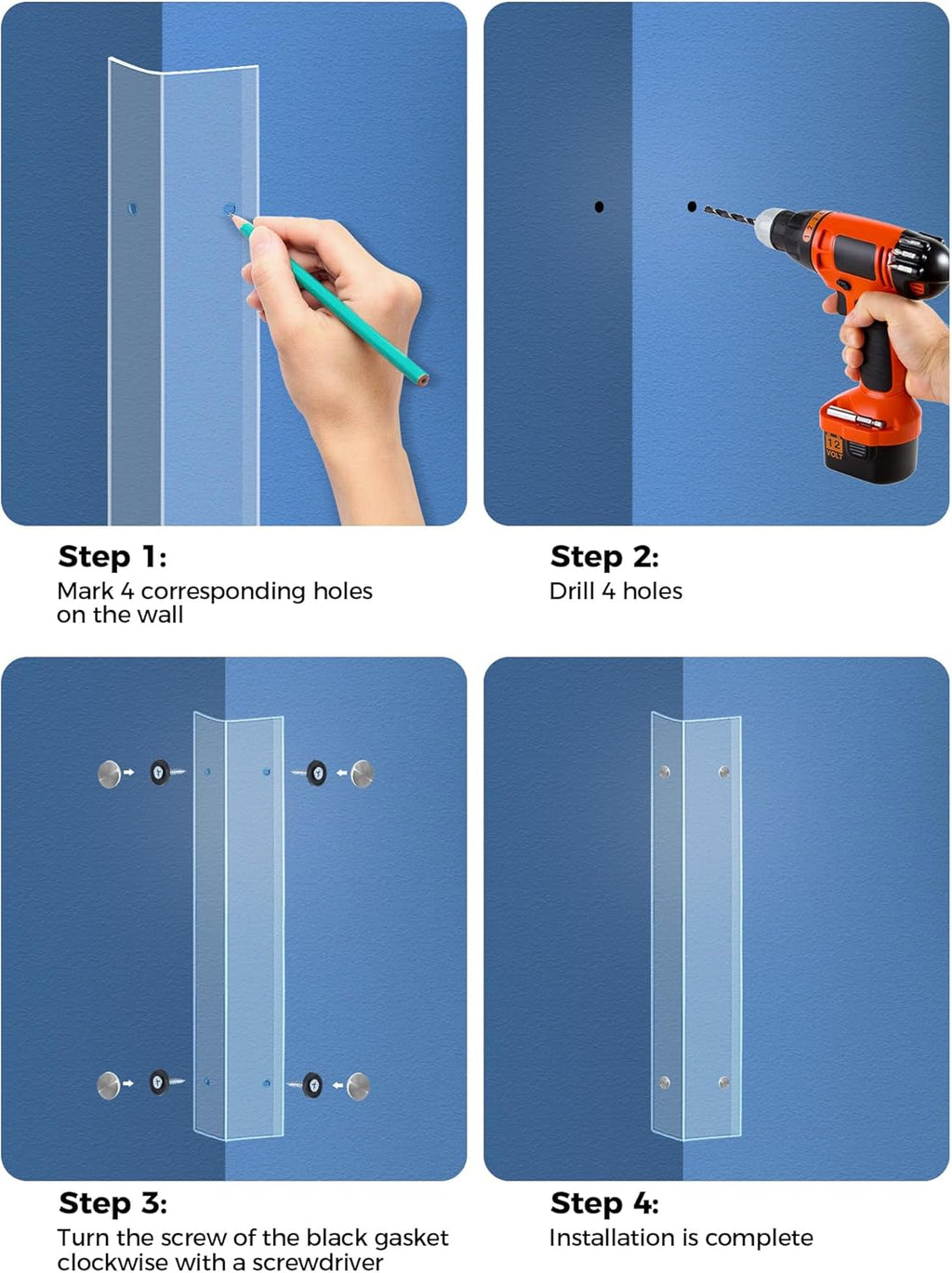 12
VOLT

Step 1:
Mark 4 corresponding holes on the wall

Step 2:
Drill 4 holes

Step 3:
Turn the screw of the black gasket clockwise with a screwdriver

Step 4:
Installation is complete