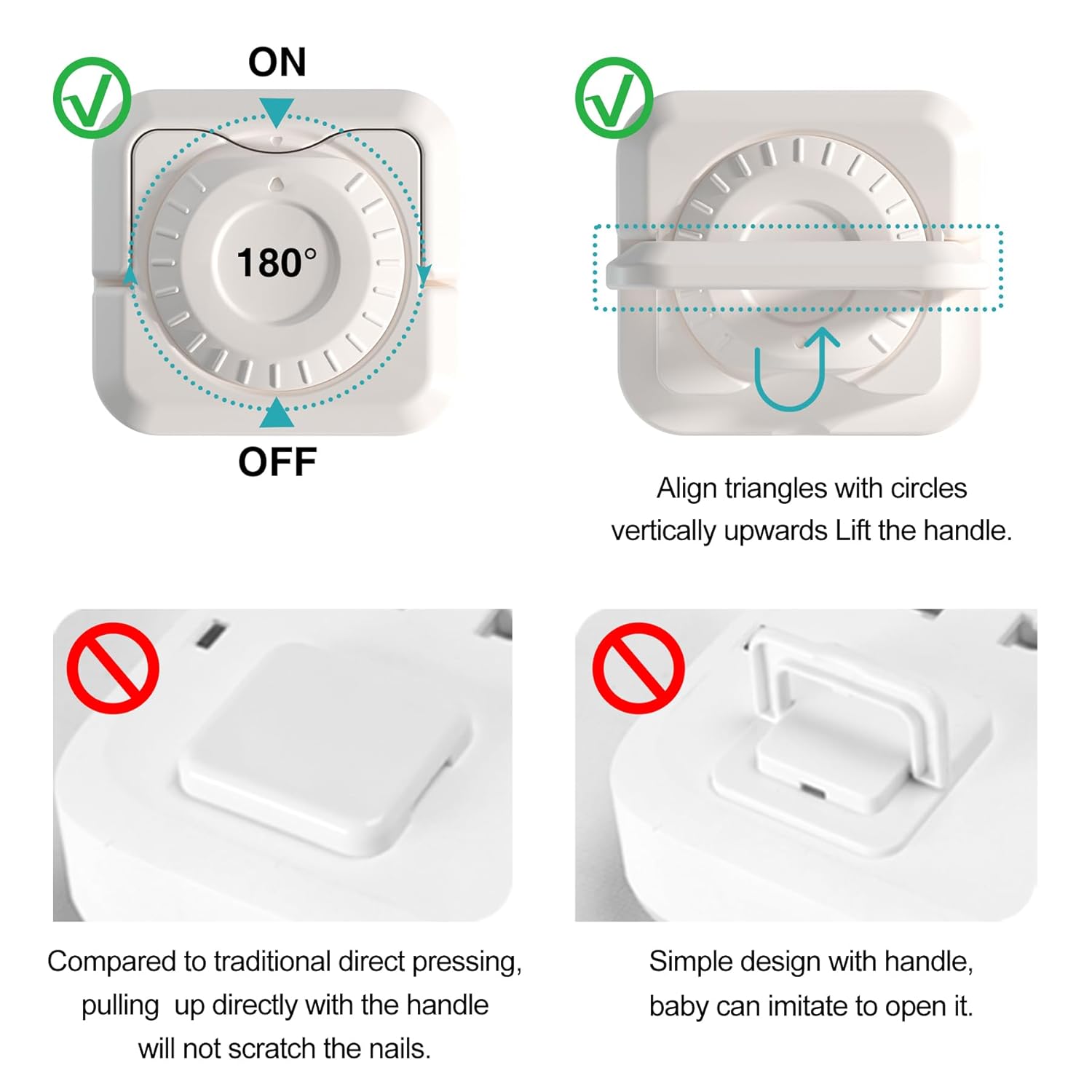 ON

180°

OFF

Align triangles with circles vertically upwards Lift the handle.

Compared to traditional direct pressing, pulling up directly with the handle will not scratch the nails.

Simple design with handle, baby can imitate to open it.