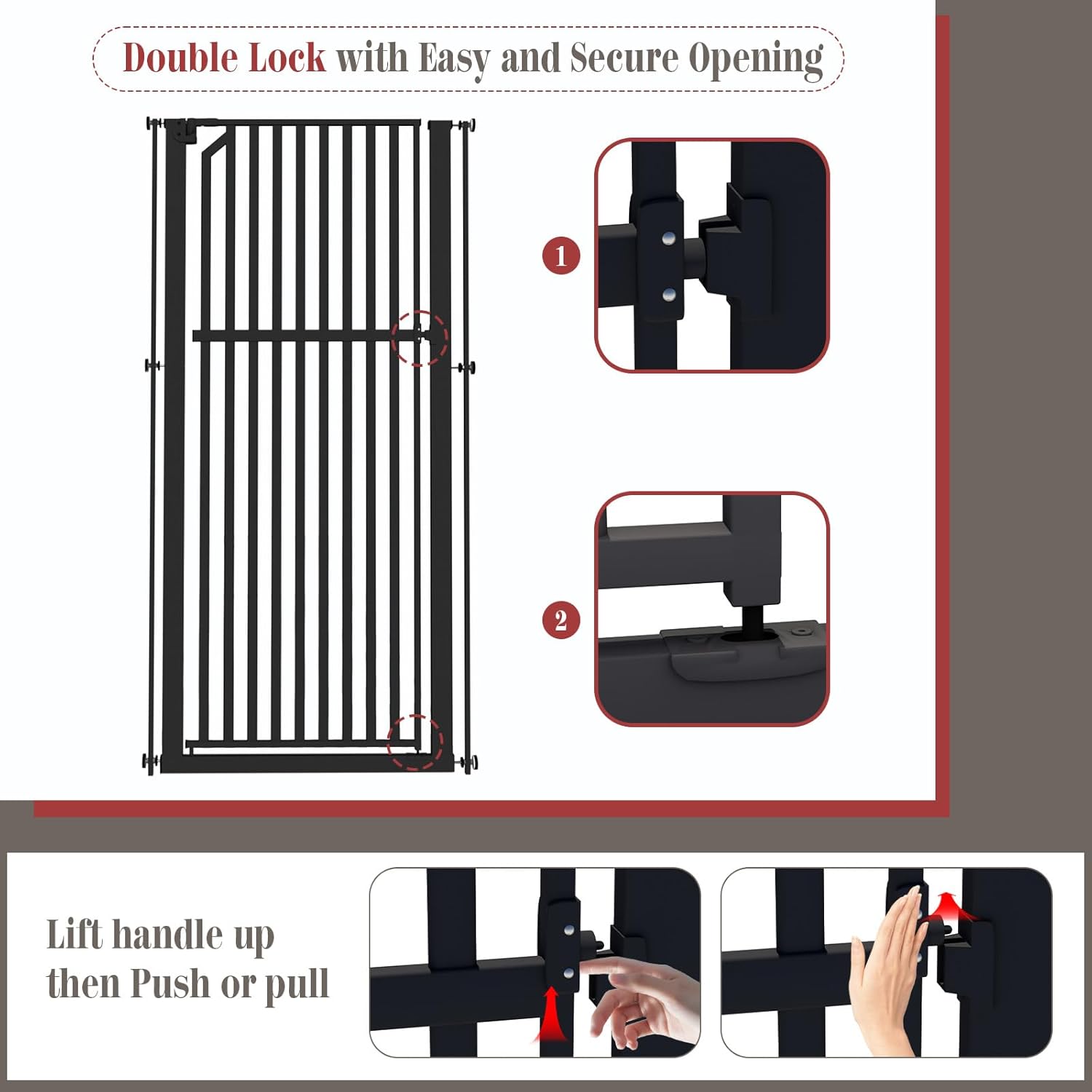 Double Lock with Easy and Secure Opening

1

2

Lift handle up then Push or pull