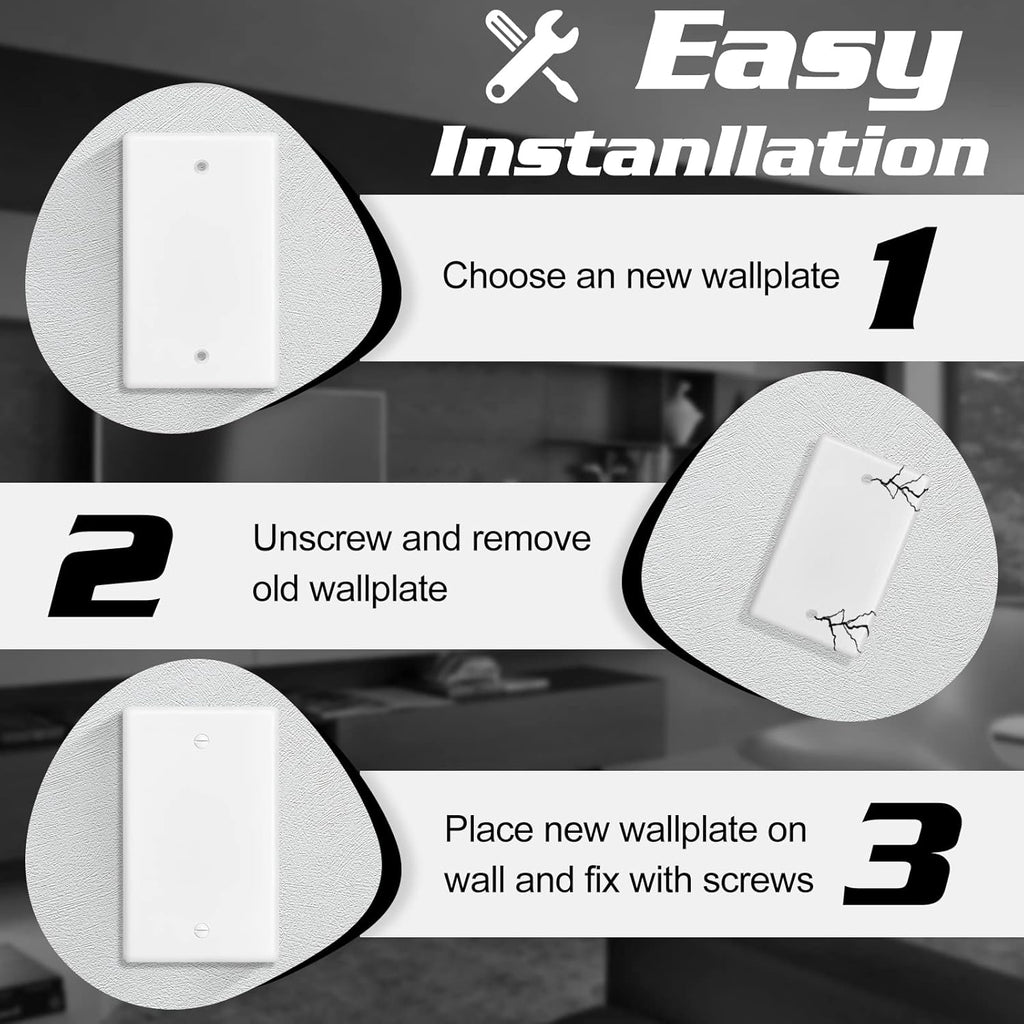 Easy Instanllation

Choose an new wallplate 1

2 Unscrew and remove old wallplate

Place new wallplate on wall and fix with screws 3