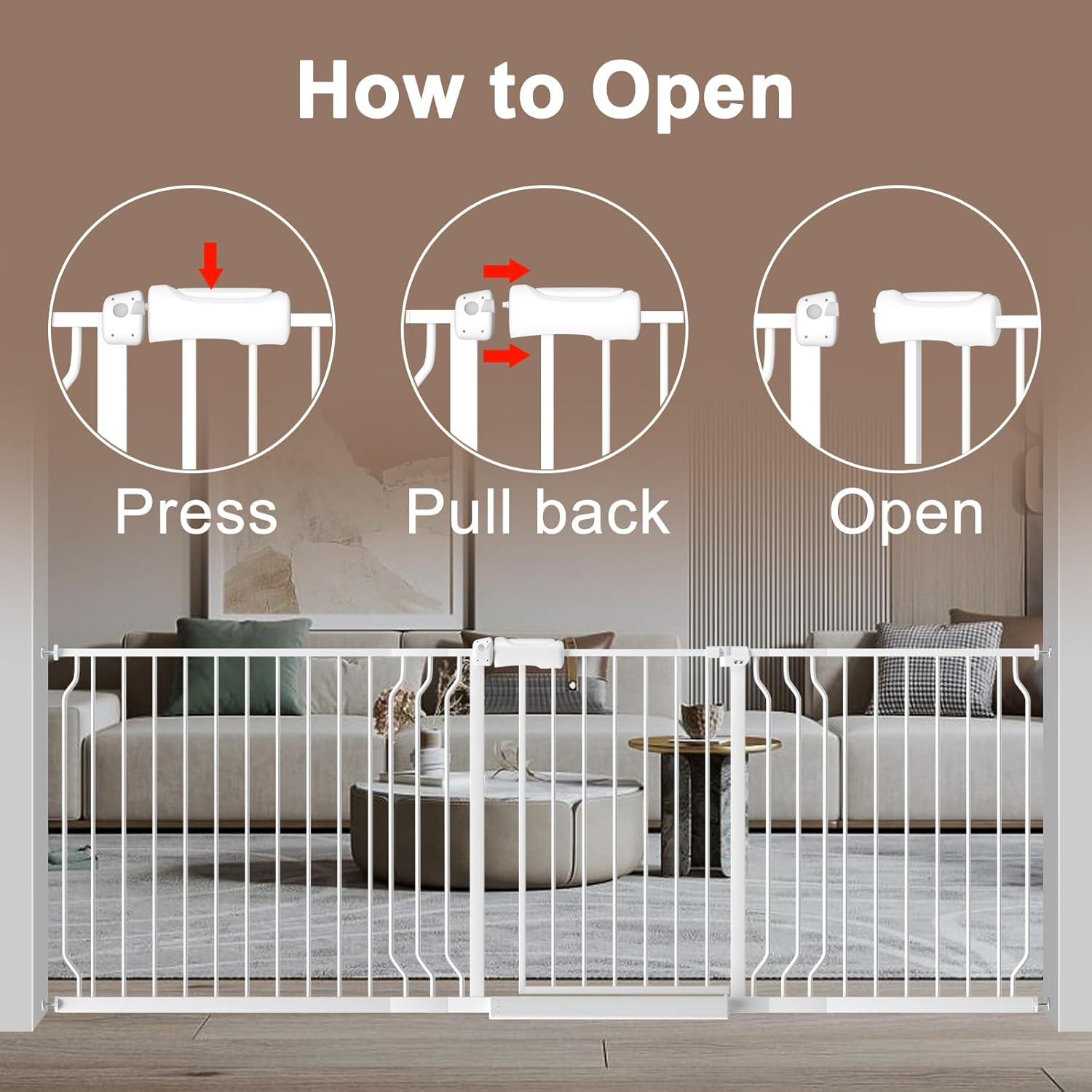 How to Open

Press

Pull back

Open