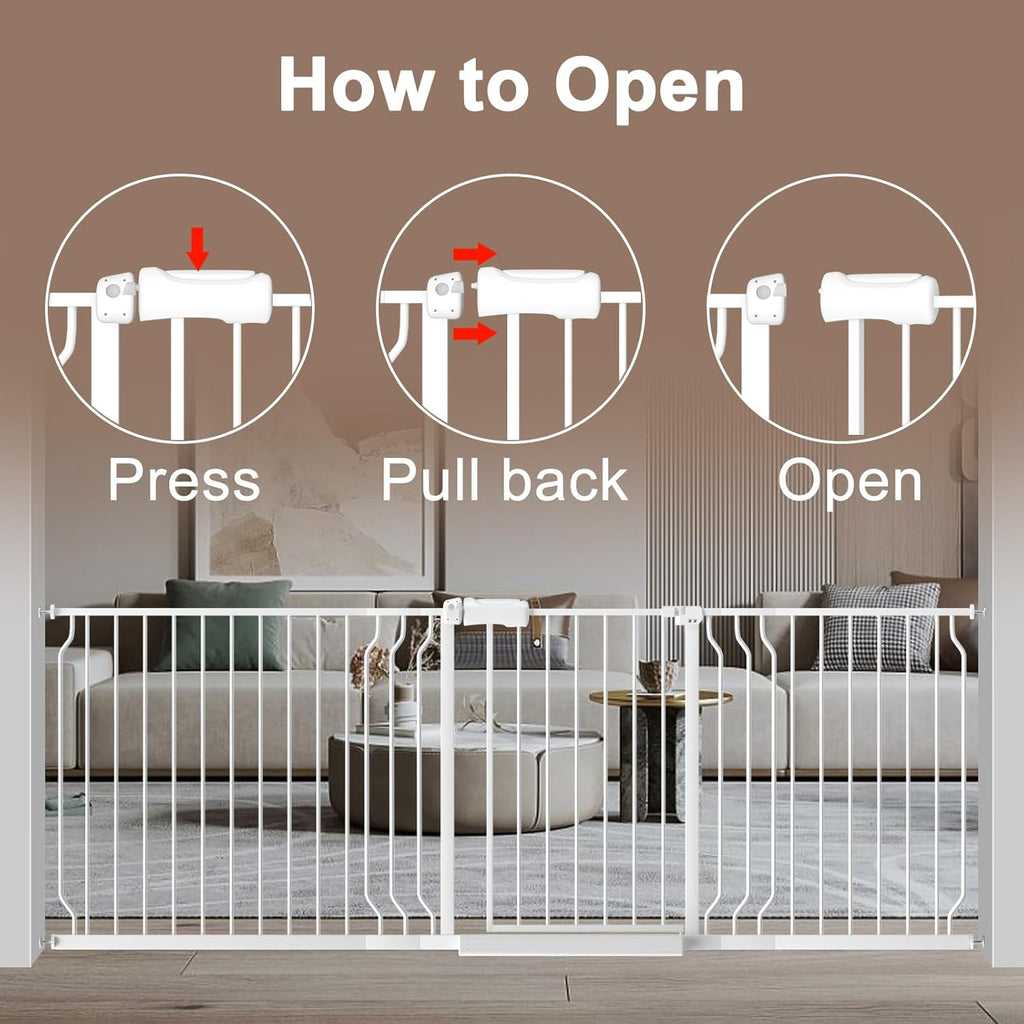 How to Open

Press

Pull back

Open