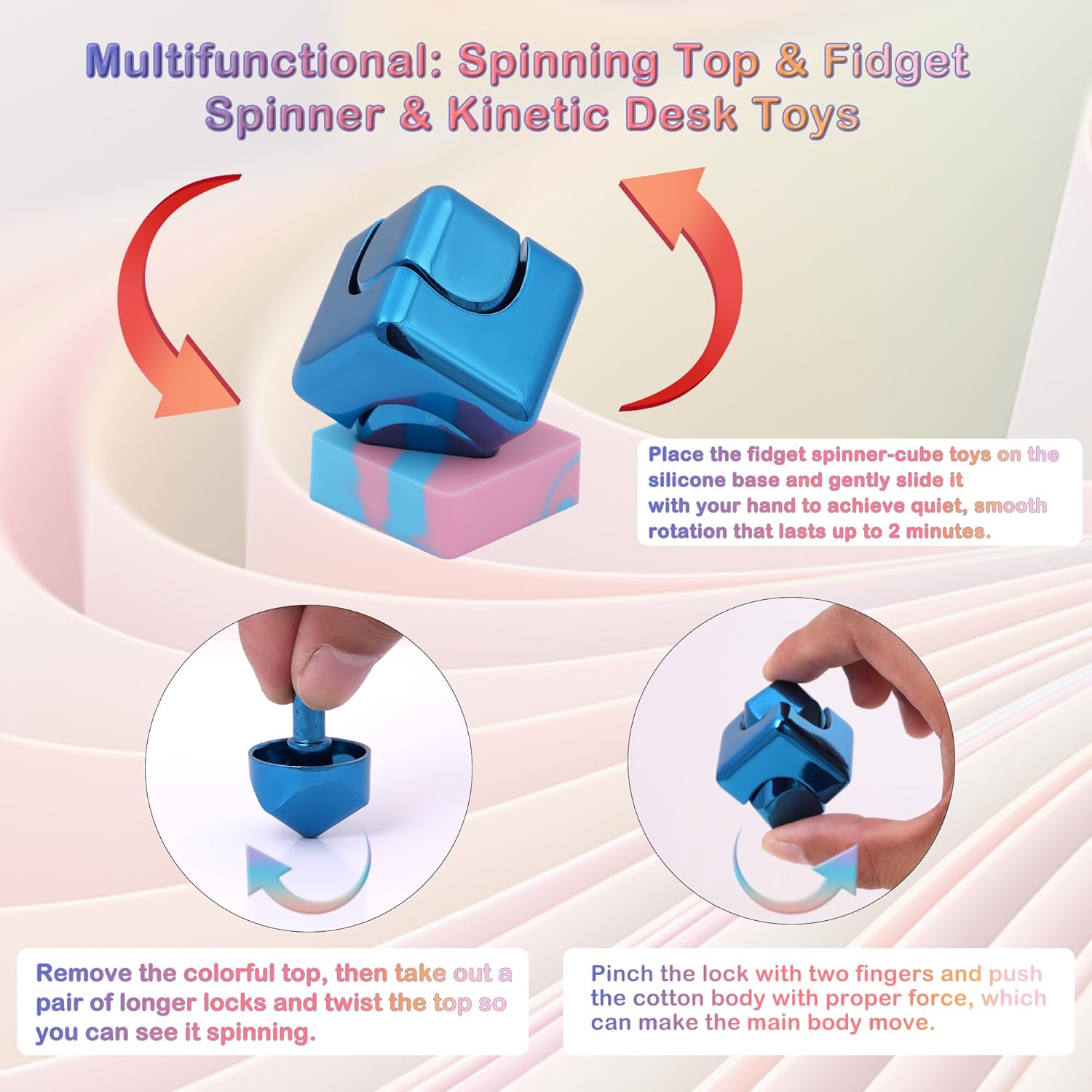 Multifunctional: Spinning Top & Fidget Spinner & Kinetic Desk Toys

Place the fidget spinner-cube toys on the silicone base and gently slide it with your hand to achieve quiet, smooth rotation that lasts up to 2 minutes.

Remove the colorful top, then take out a pair of longer locks and twist the top so you can see it spinning.

Pinch the lock with two fingers and push the cotton body with proper force, which can make the main body move.