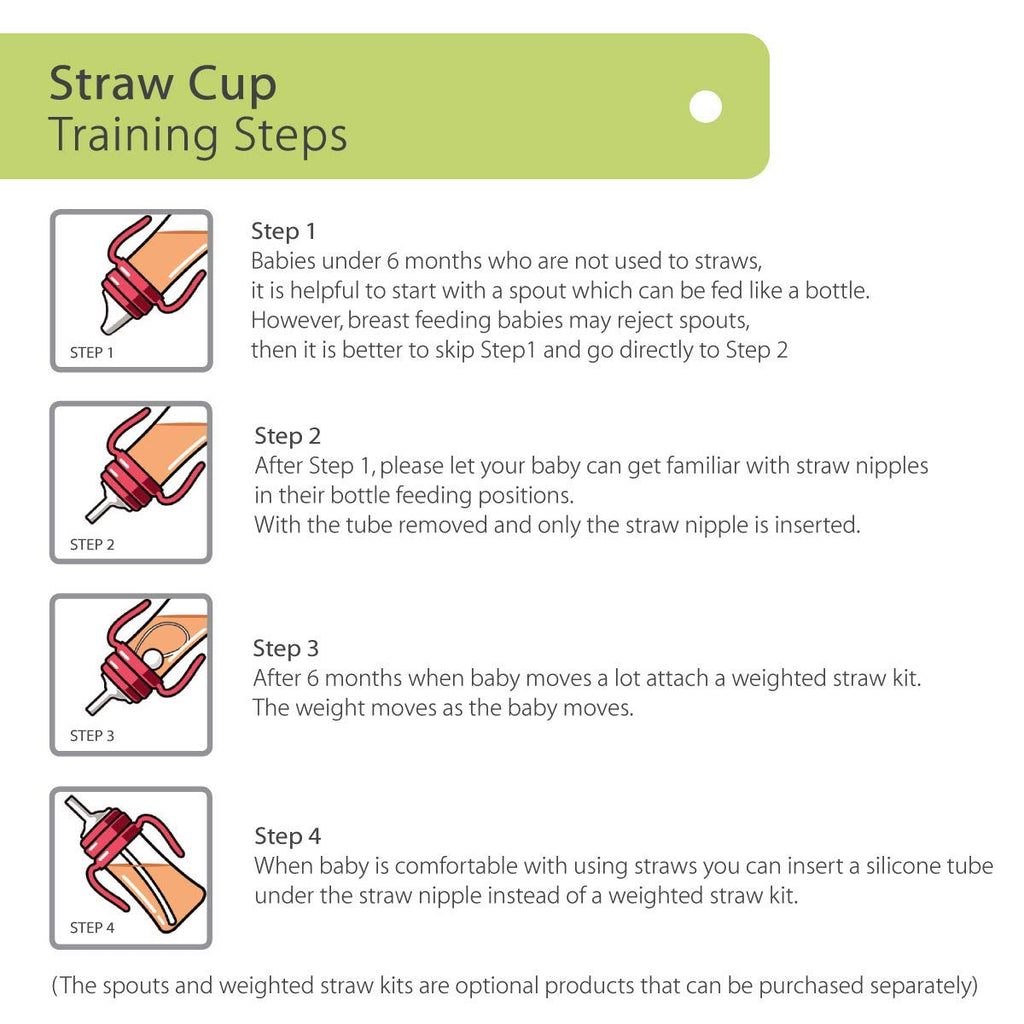 Straw Cup
Training Steps

STEP 1

Step 1
Babies under 6 months who are not used to straws, it is helpful to start with a spout which can be fed like a bottle. However, breast feeding babies may reject spouts, then it is better to skip Step1 and go directly to Step 2

STEP 2

Step 2
After Step 1, please let your baby can get familiar with straw nipples in their bottle feeding positions.
With the tube removed and only the straw nipple is inserted.

STEP 3

Step 3
After 6 months when baby moves a lot attach a weighted straw kit.
The weight moves as the baby moves.

STEP 4

Step 4
When baby is comfortable with using straws you can insert a silicone tube under the straw nipple instead of a weighted straw kit.

(The spouts and weighted straw kits are optional products that can be purchased separately)