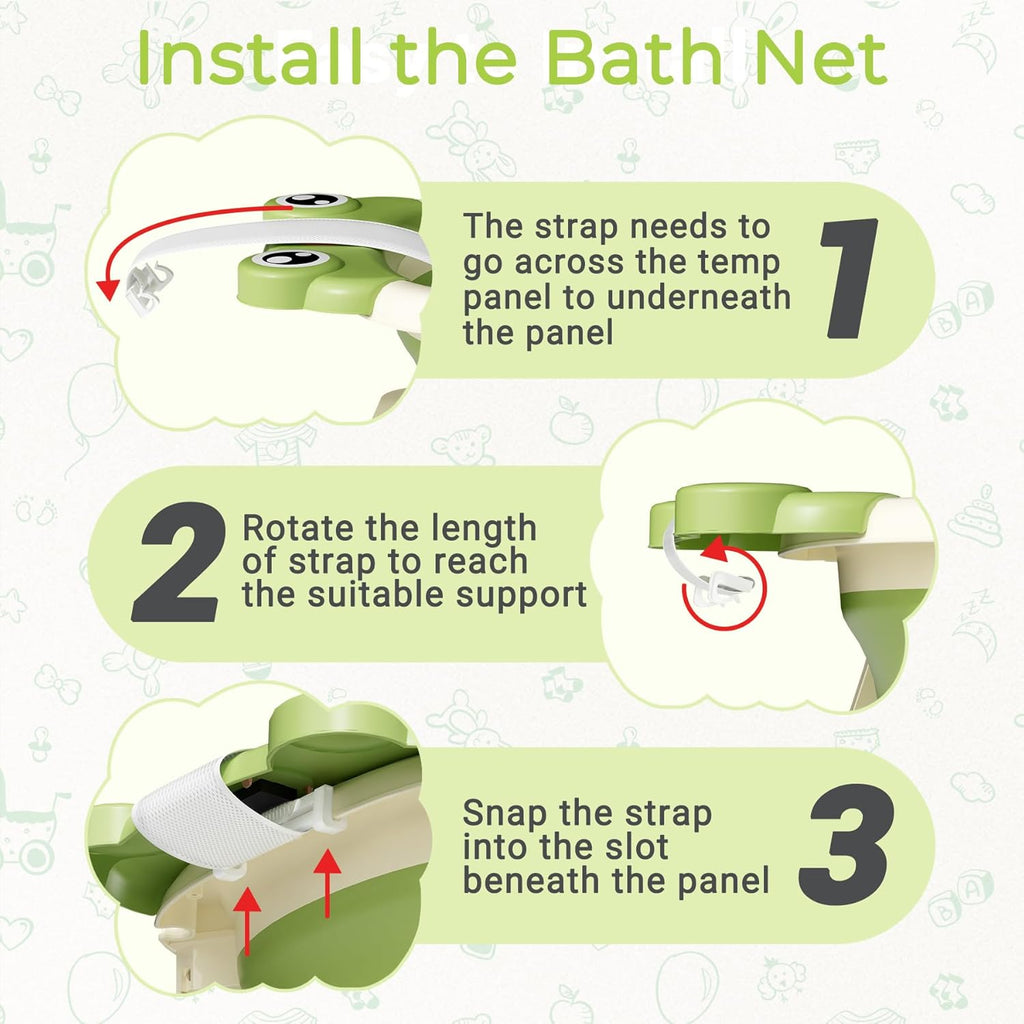 Install the Bath Net

The strap needs to go across the temp panel to underneath the panel

1

2

Rotate the length of strap to reach the suitable support

Snap the strap into the slot beneath the panel

3