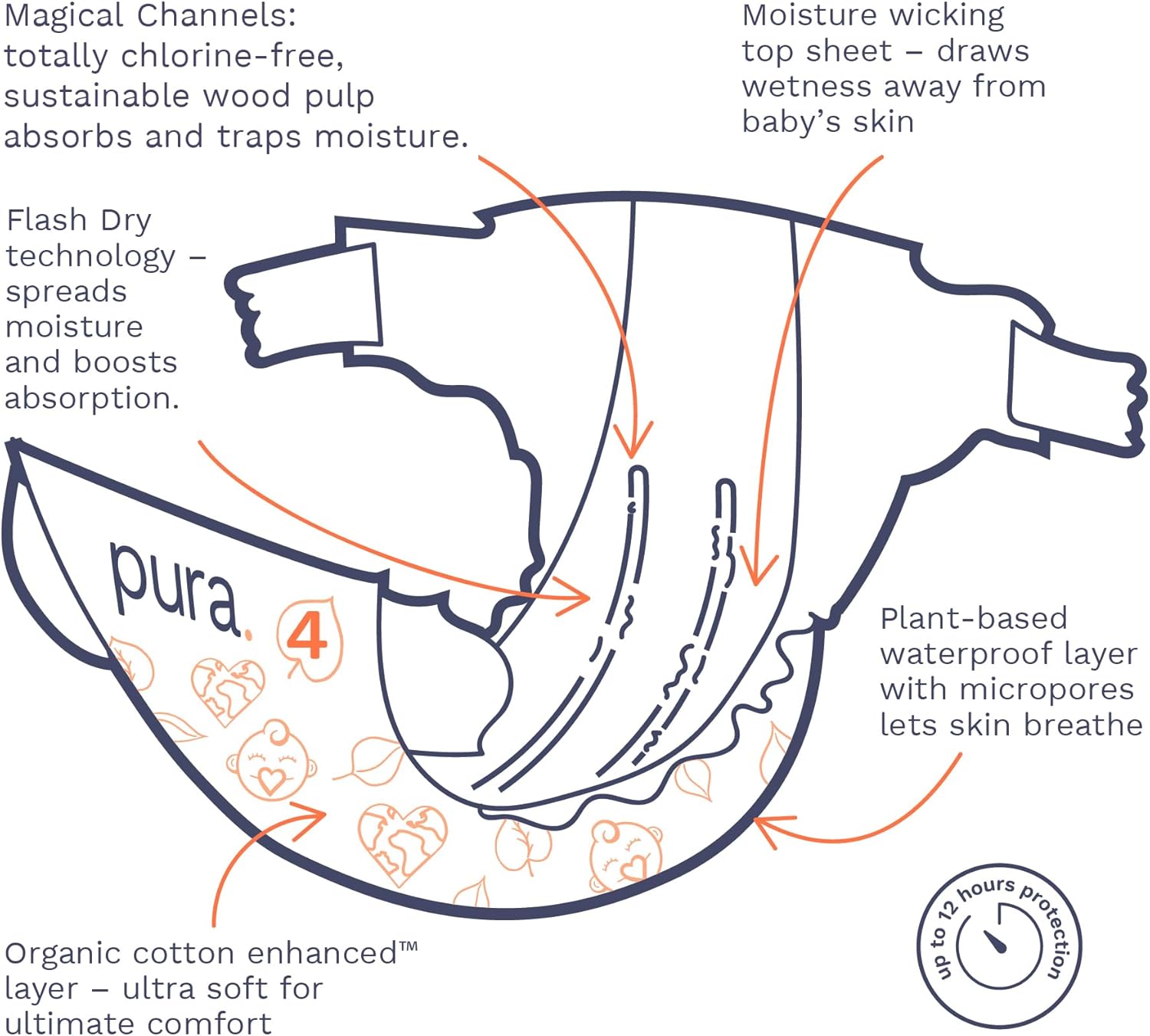 Magical Channels: totally chlorine-free, sustainable wood pulp absorbs and traps moisture.

Moisture wicking top sheet – draws wetness away from baby's skin

Flash Dry technology – spreads moisture and boosts absorption.

pura. 4

Plant-based waterproof layer with micropores lets skin breathe

Organic cotton enhanced™ layer – ultra soft for ultimate comfort

up to 12 hours protection