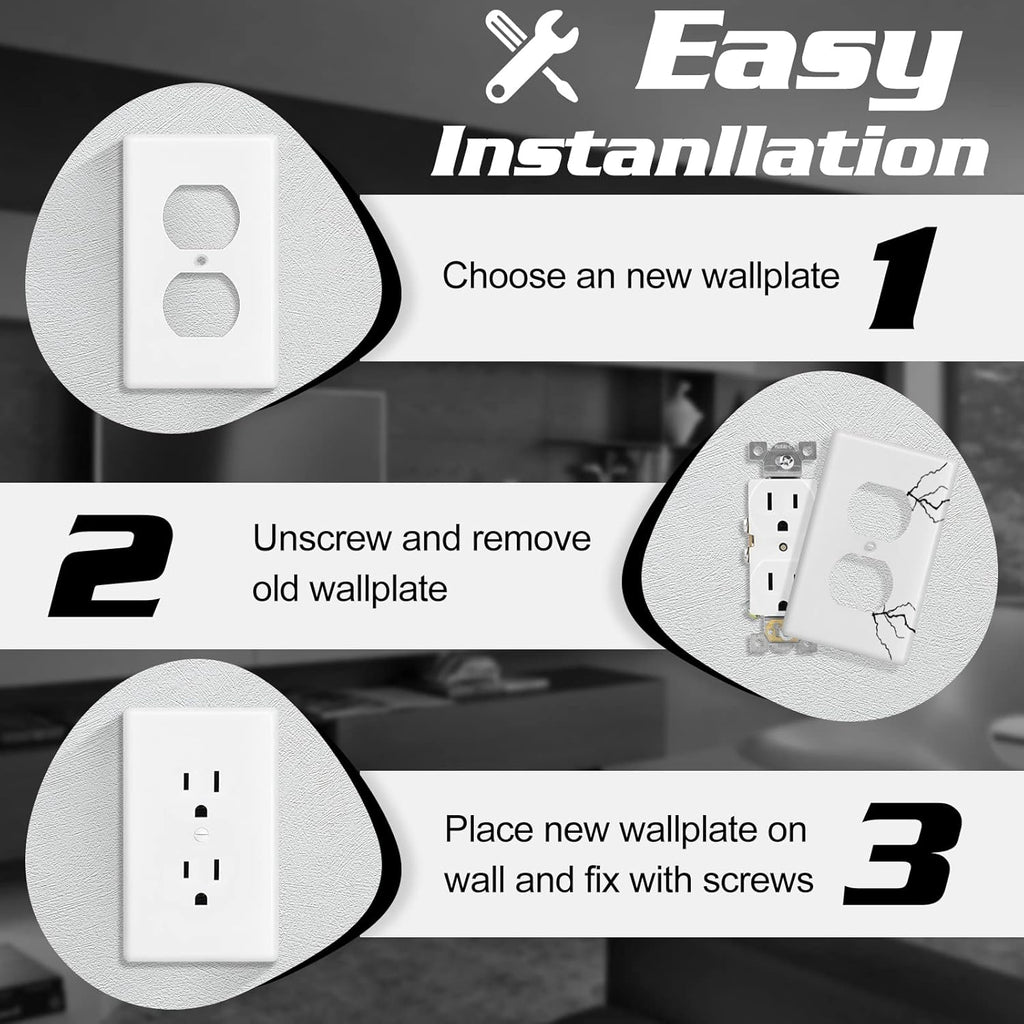 Easy Instanllation

Choose an new wallplate 1

2 Unscrew and remove old wallplate

Place new wallplate on wall and fix with screws 3