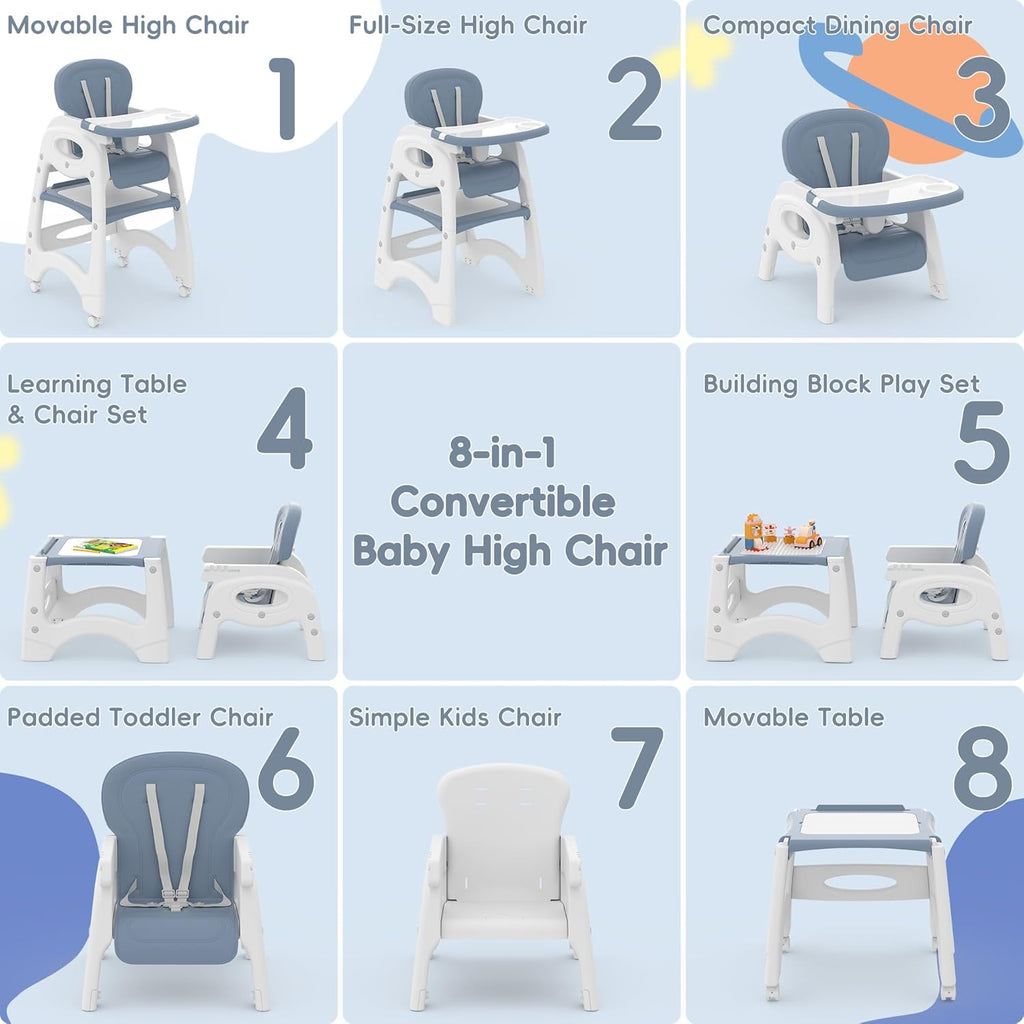 Movable High Chair
1

Full-Size High Chair
2

Compact Dining Chair
3

Learning Table & Chair Set
4

8-in-1 Convertible Baby High Chair

Building Block Play Set
5

Padded Toddler Chair
6

Simple Kids Chair
7

Movable Table
8