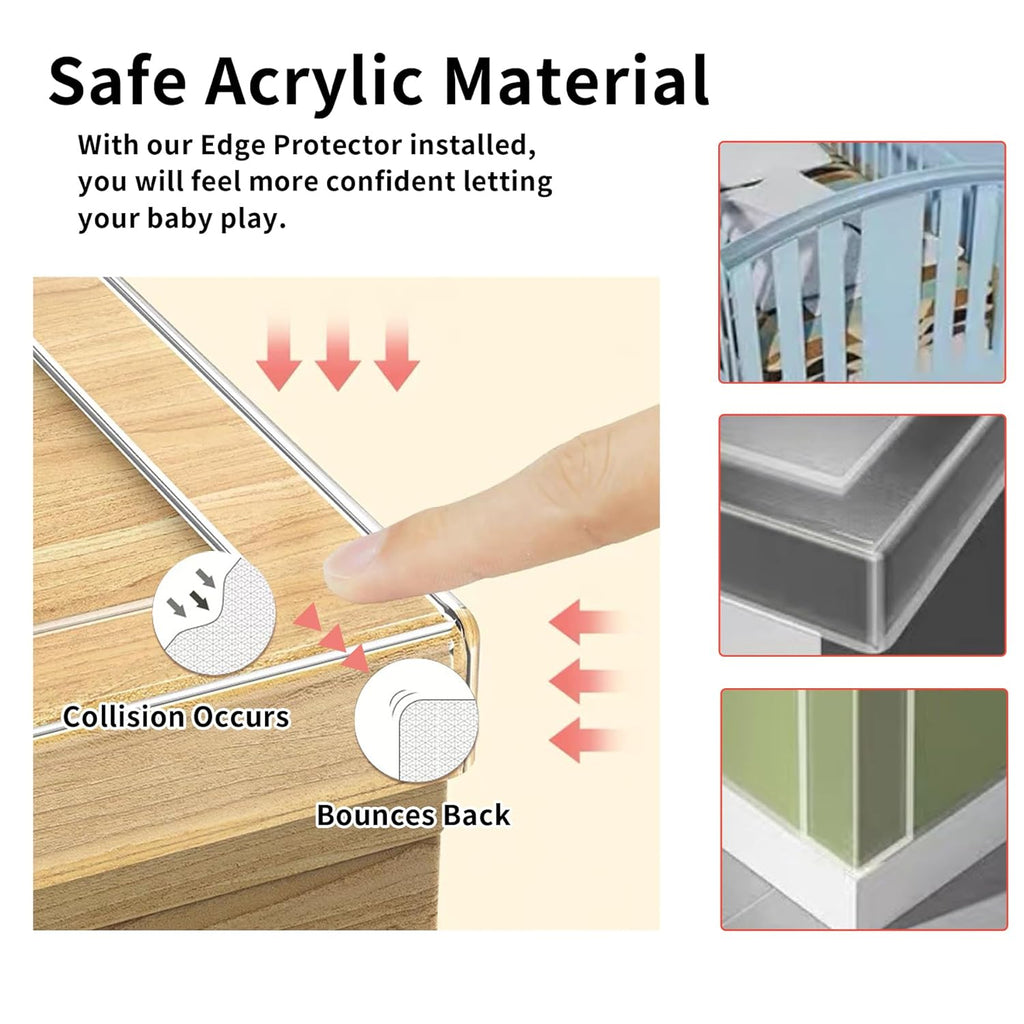 Safe Acrylic Material

With our Edge Protector installed, you will feel more confident letting your baby play.

Collision Occurs

Bounces Back