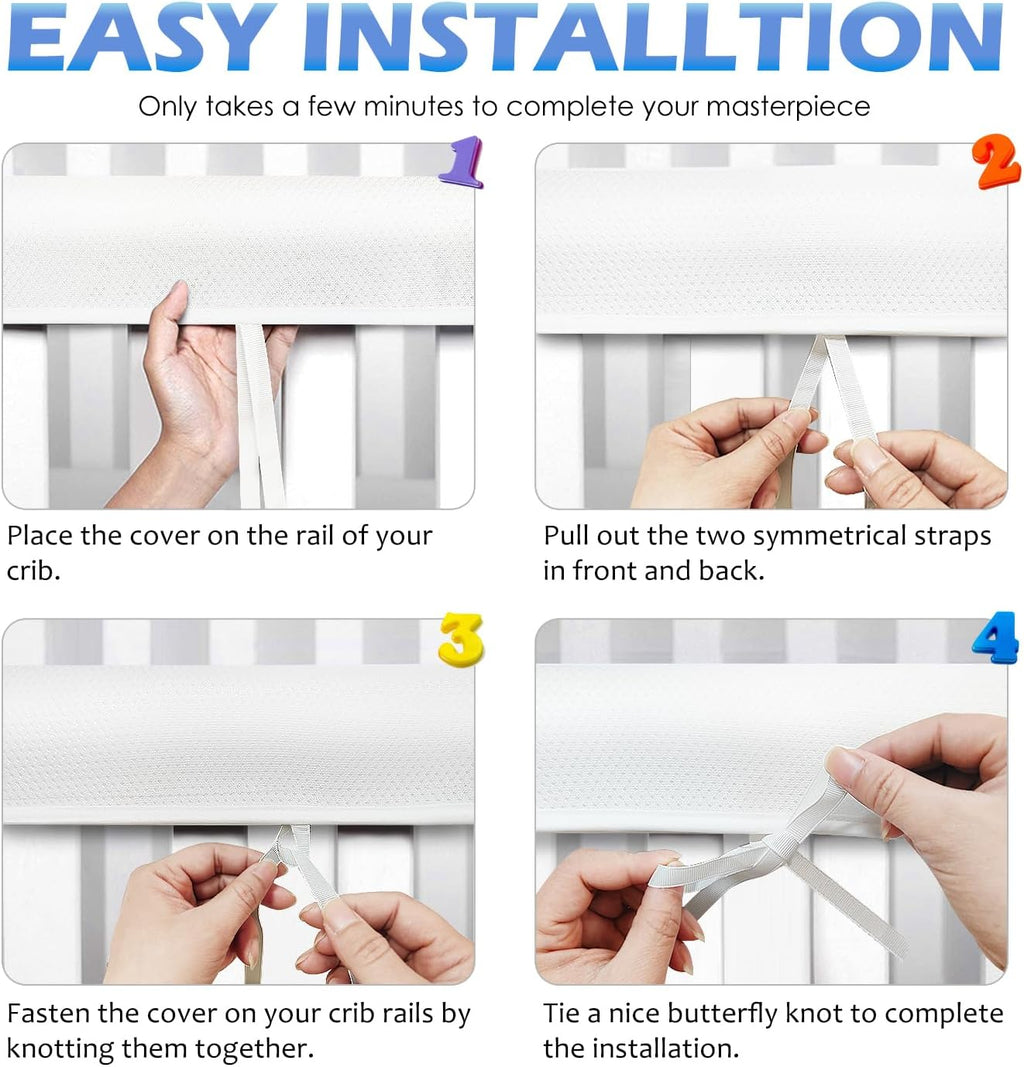 EASY INSTALLTION

Only takes a few minutes to complete your masterpiece

1

Place the cover on the rail of your crib.

2

Pull out the two symmetrical straps in front and back.

3

Fasten the cover on your crib rails by knotting them together.

4

Tie a nice butterfly knot to complete the installation.