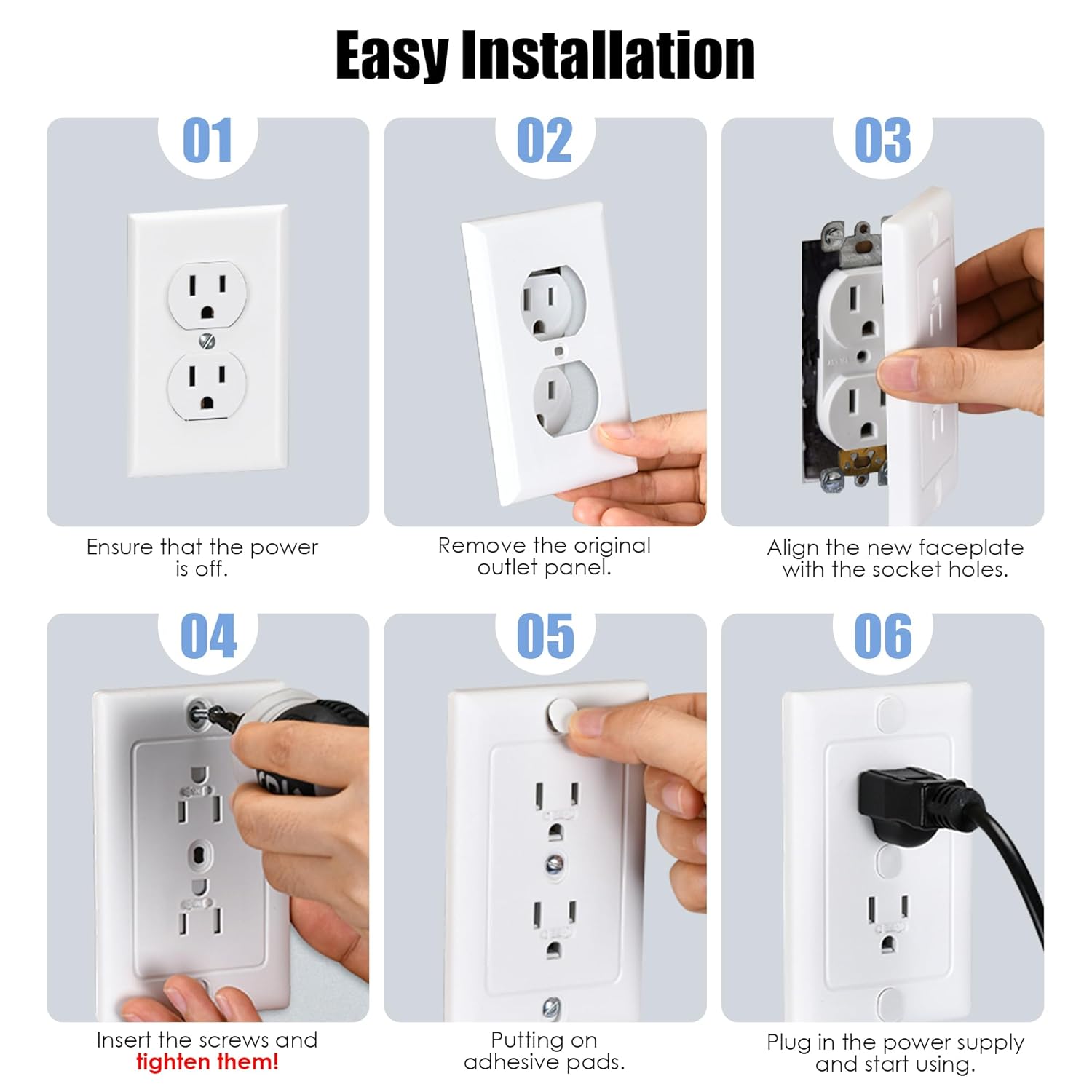 Easy Installation

01

Ensure that the power is off.

02

Remove the original outlet panel.

03

Align the new faceplate with the socket holes.

04

Insert the screws and tighten them!

05

Putting on adhesive pads.

06

Plug in the power supply and start using.