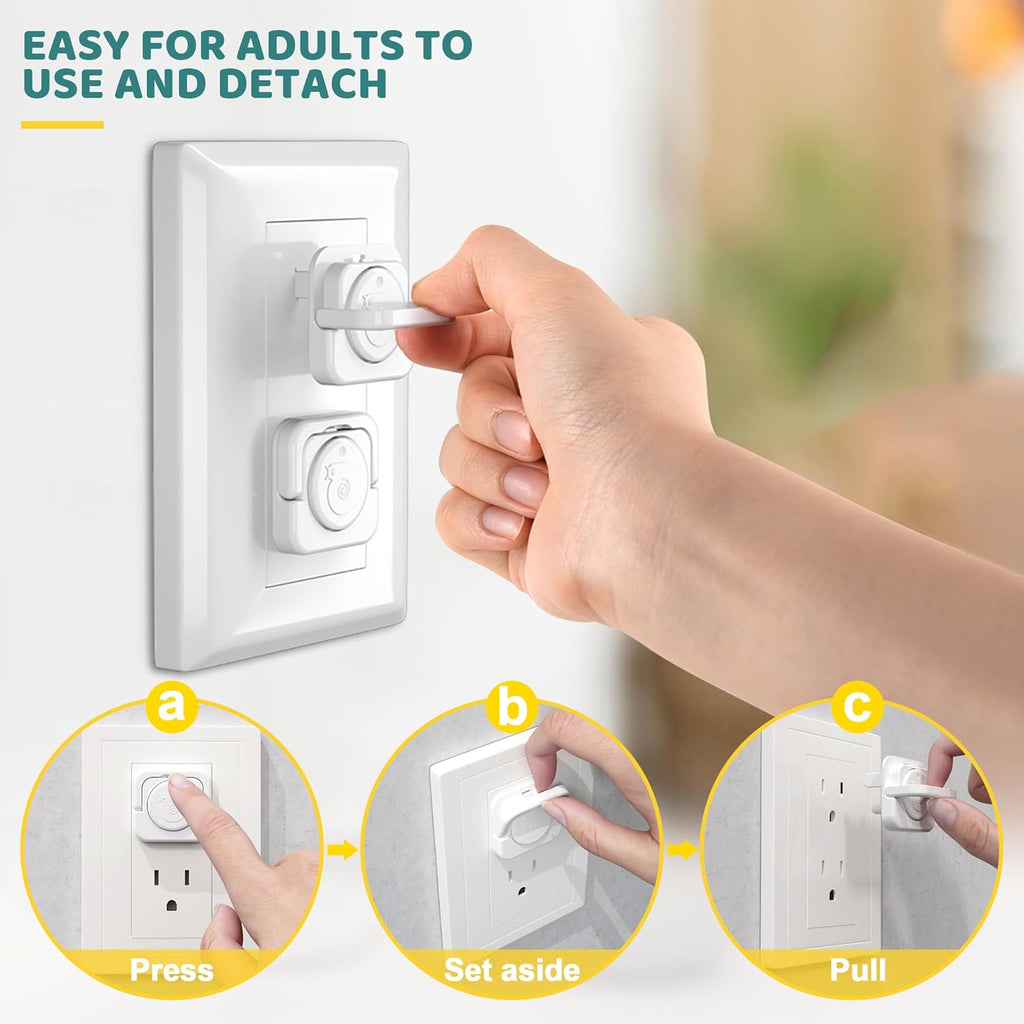 EASY FOR ADULTS TO USE AND DETACH

a

Press

b

Set aside

c

Pull