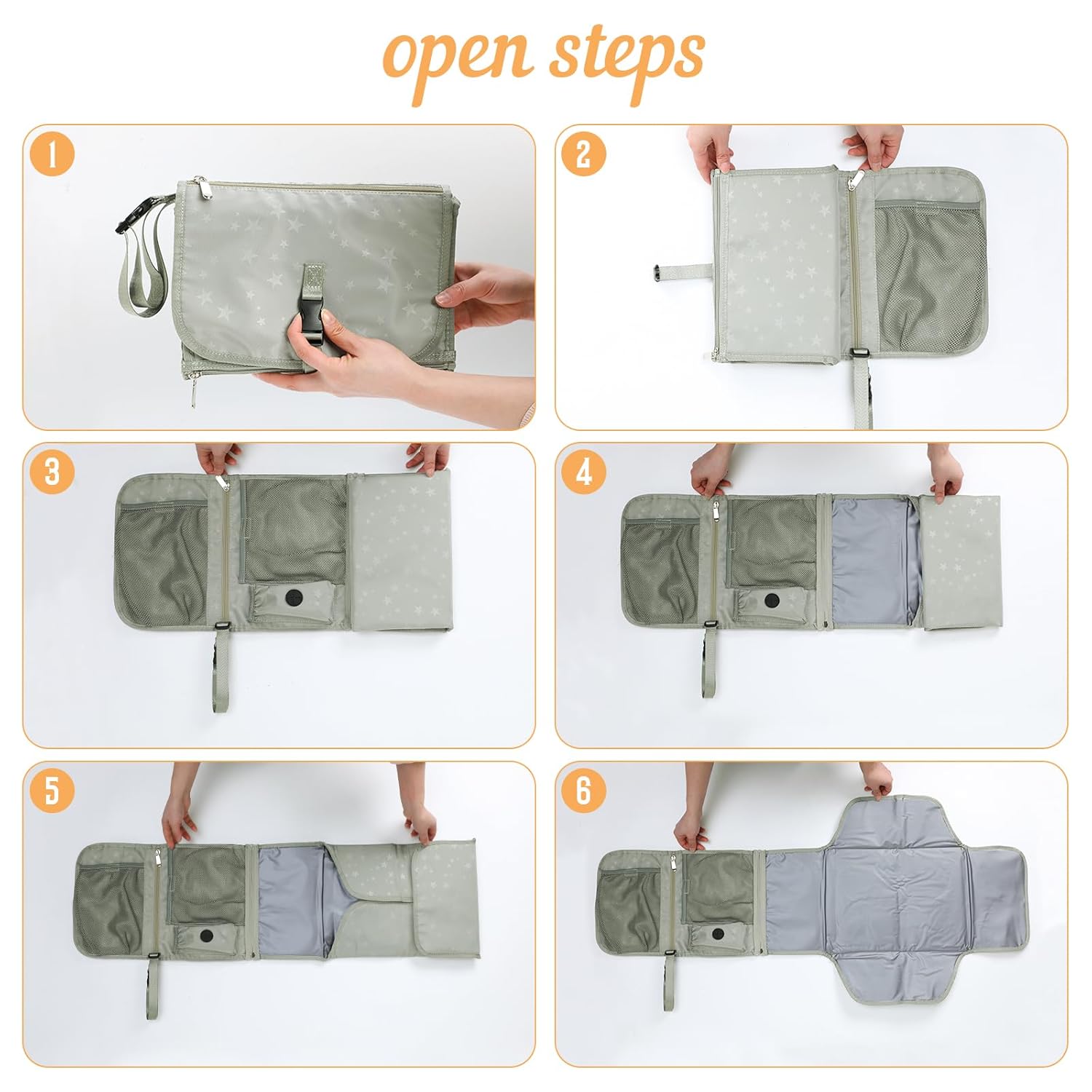 open steps

1

2

3

4

5

6