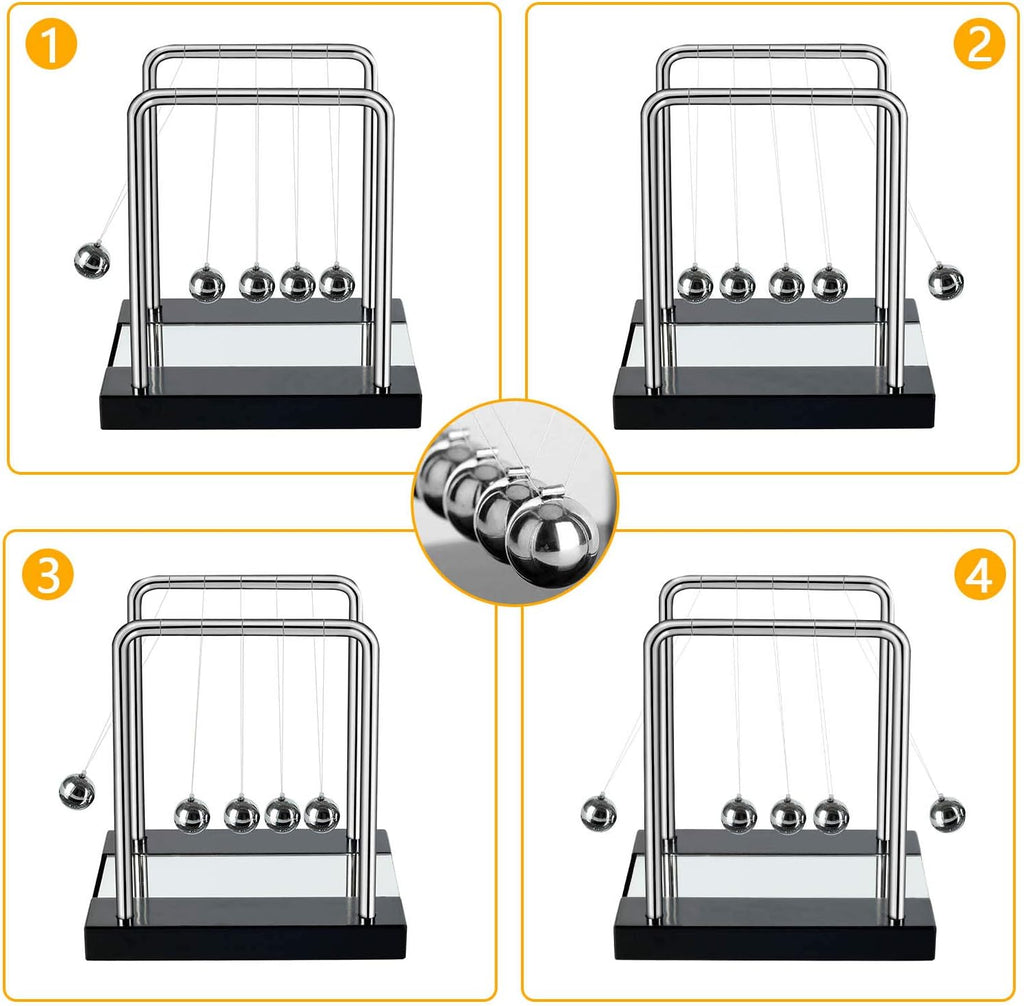 1

2

3

4