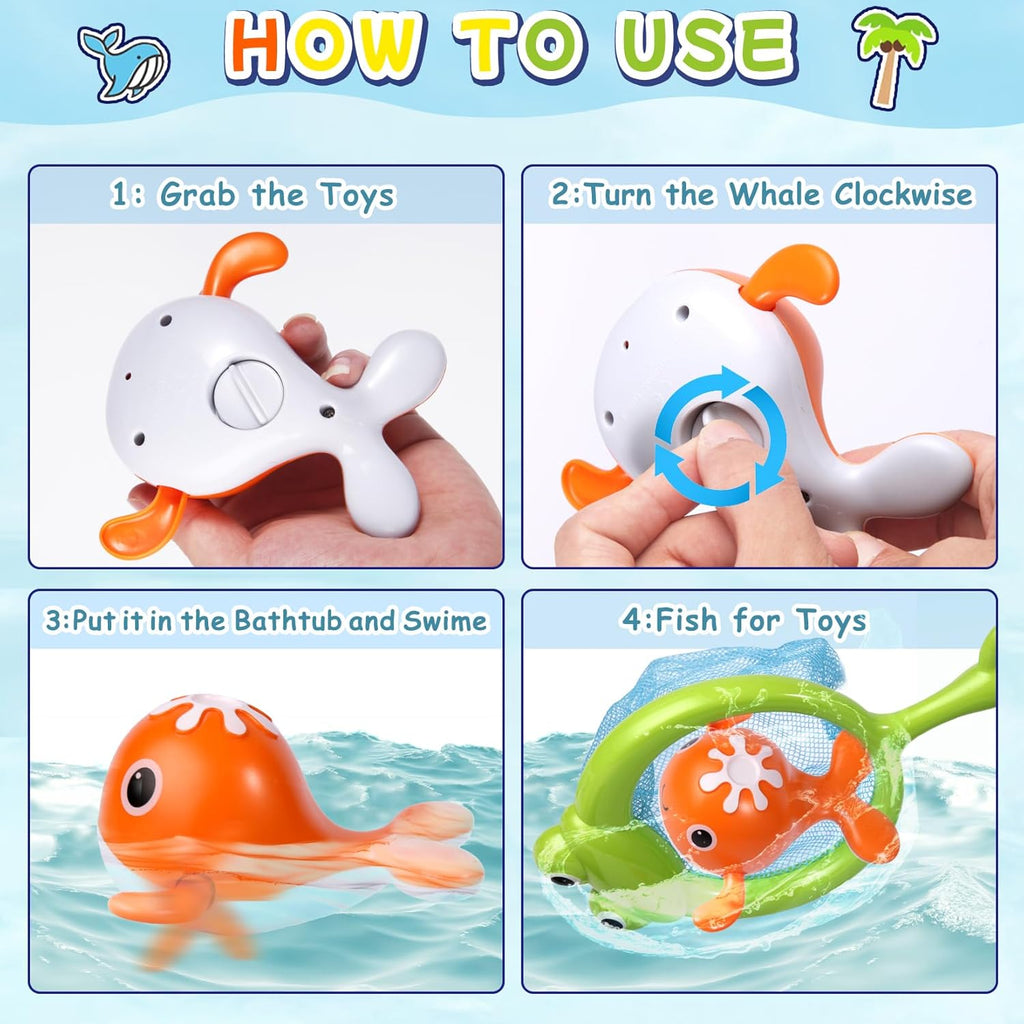 HOW TO USE

1: Grab the Toys

2:Turn the Whale Clockwise

3:Put it in the Bathtub and Swime

4:Fish for Toys