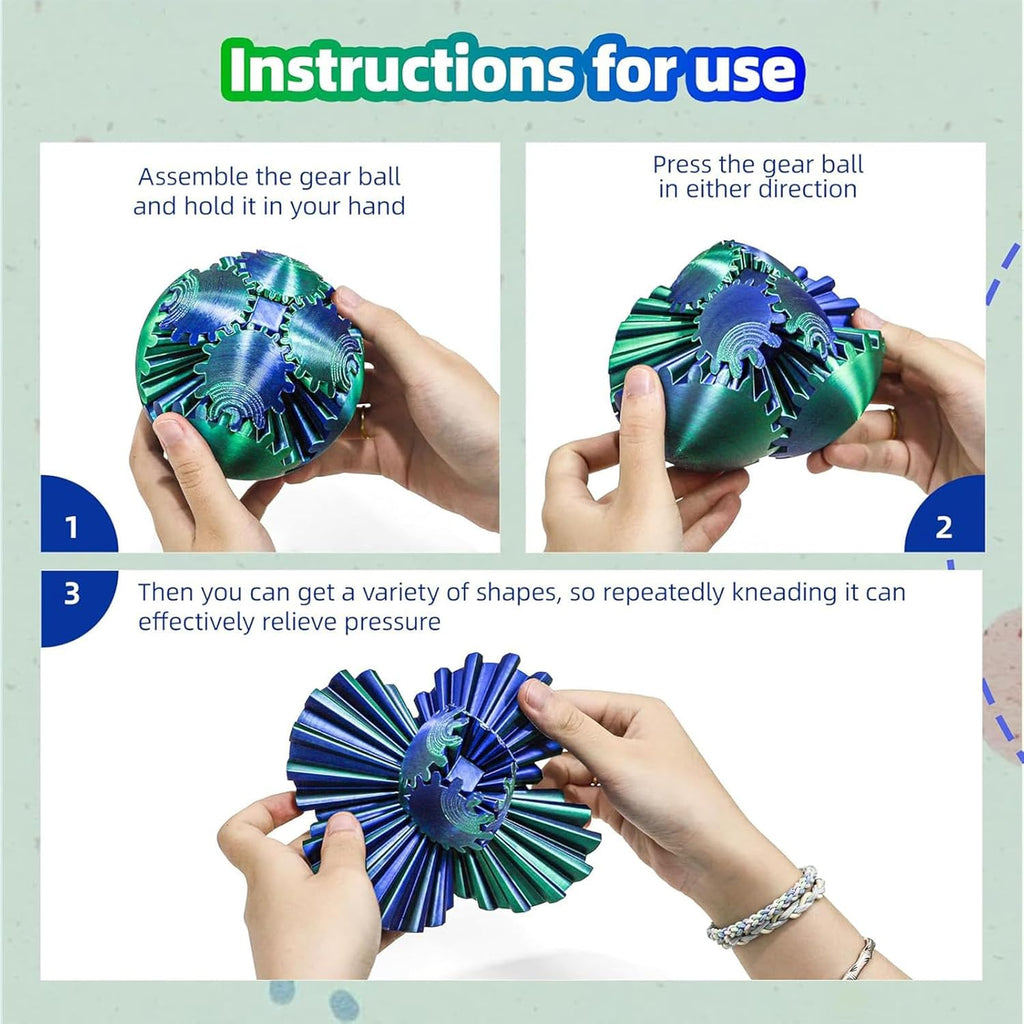 Instructions for use

Assemble the gear ball and hold it in your hand

1

Press the gear ball in either direction

2

3

Then you can get a variety of shapes, so repeatedly kneading it can effectively relieve pressure