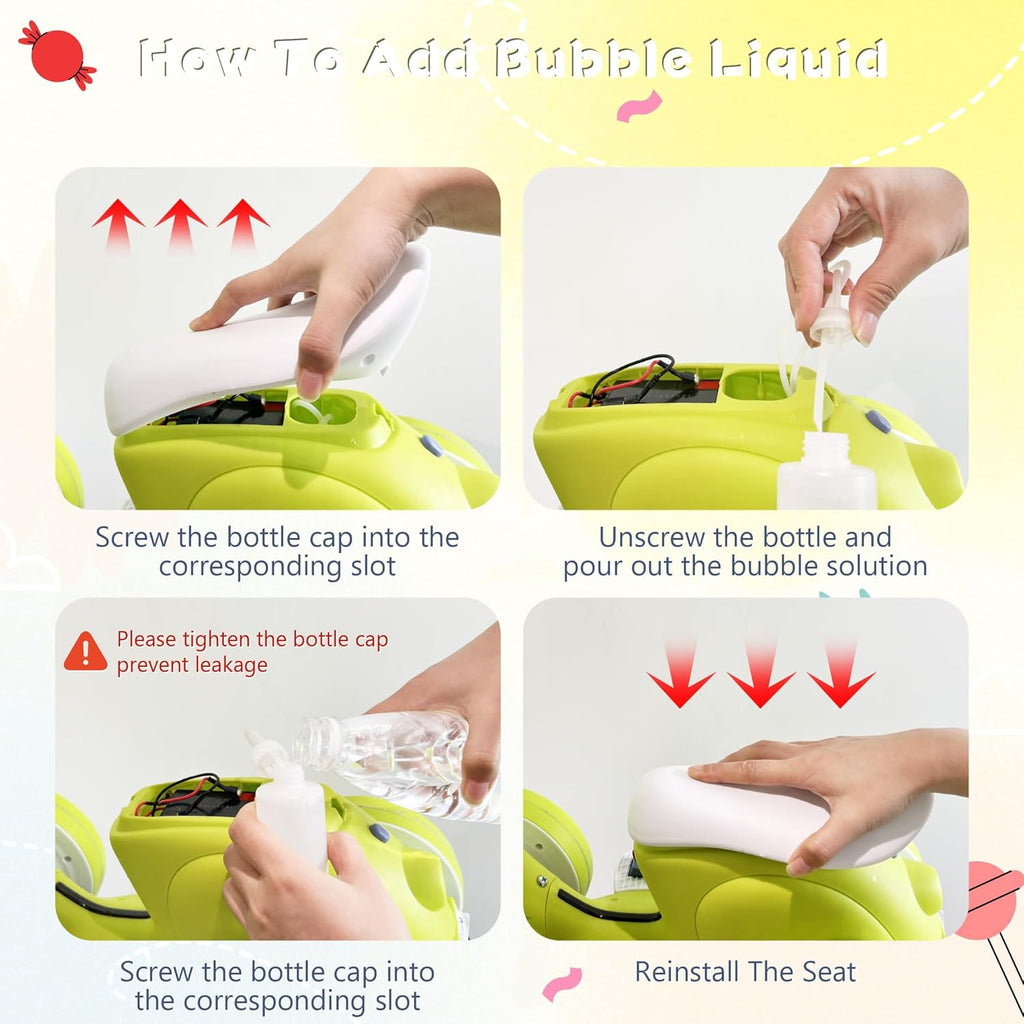 How To Add Bubble Liquid

Screw the bottle cap into the corresponding slot

Unscrew the bottle and pour out the bubble solution

Please tighten the bottle cap prevent leakage

Screw the bottle cap into the corresponding slot

Reinstall The Seat