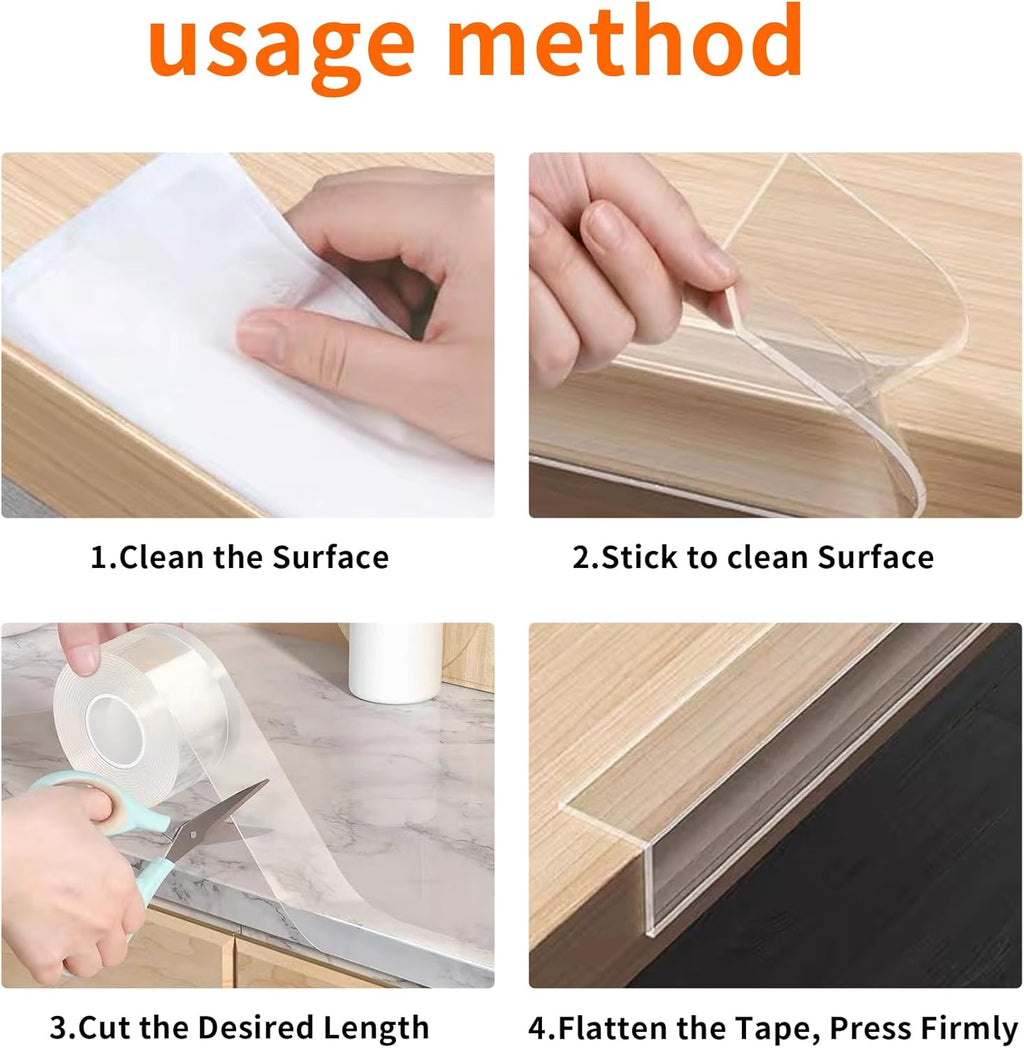 usage method

1.Clean the Surface

2.Stick to clean Surface

3.Cut the Desired Length

4.Flatten the Tape, Press Firmly