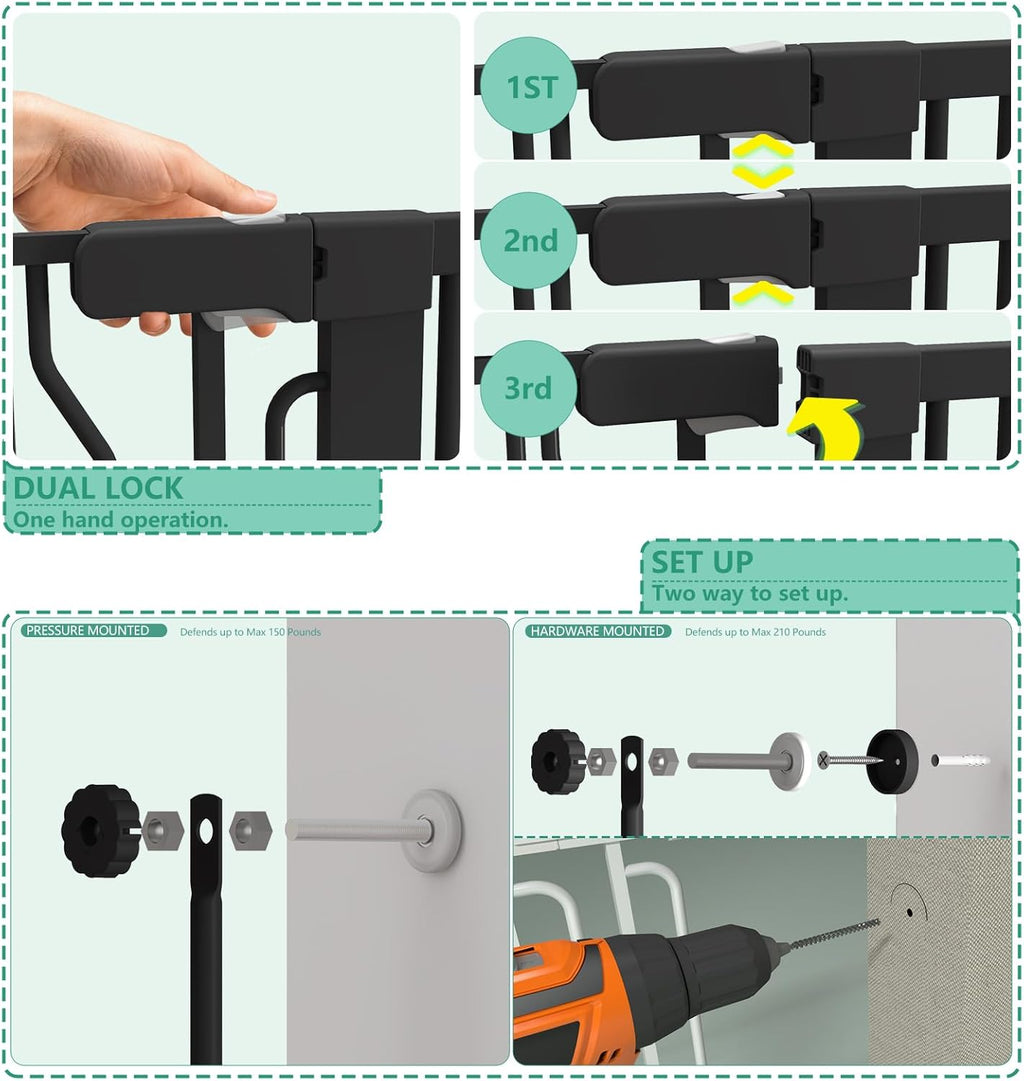 1ST

2nd

3rd

DUAL LOCK
One hand operation.

SET UP
Two way to set up.

PRESSURE MOUNTED Defends up to Max 150 Pounds

HARDWARE MOUNTED Defends up to Max 210 Pounds