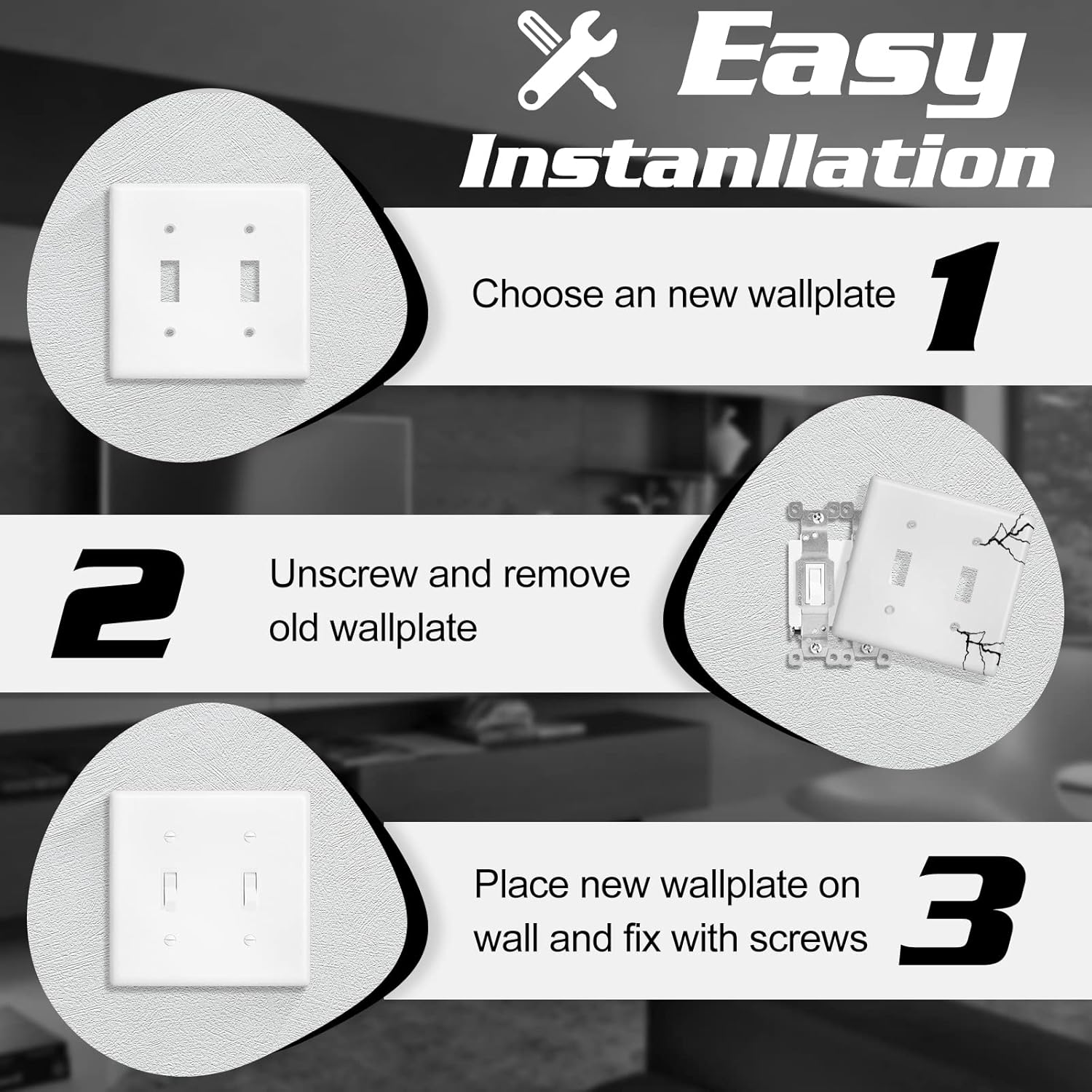 Easy Instanllation

Choose an new wallplate 1

2 Unscrew and remove old wallplate

Place new wallplate on wall and fix with screws 3