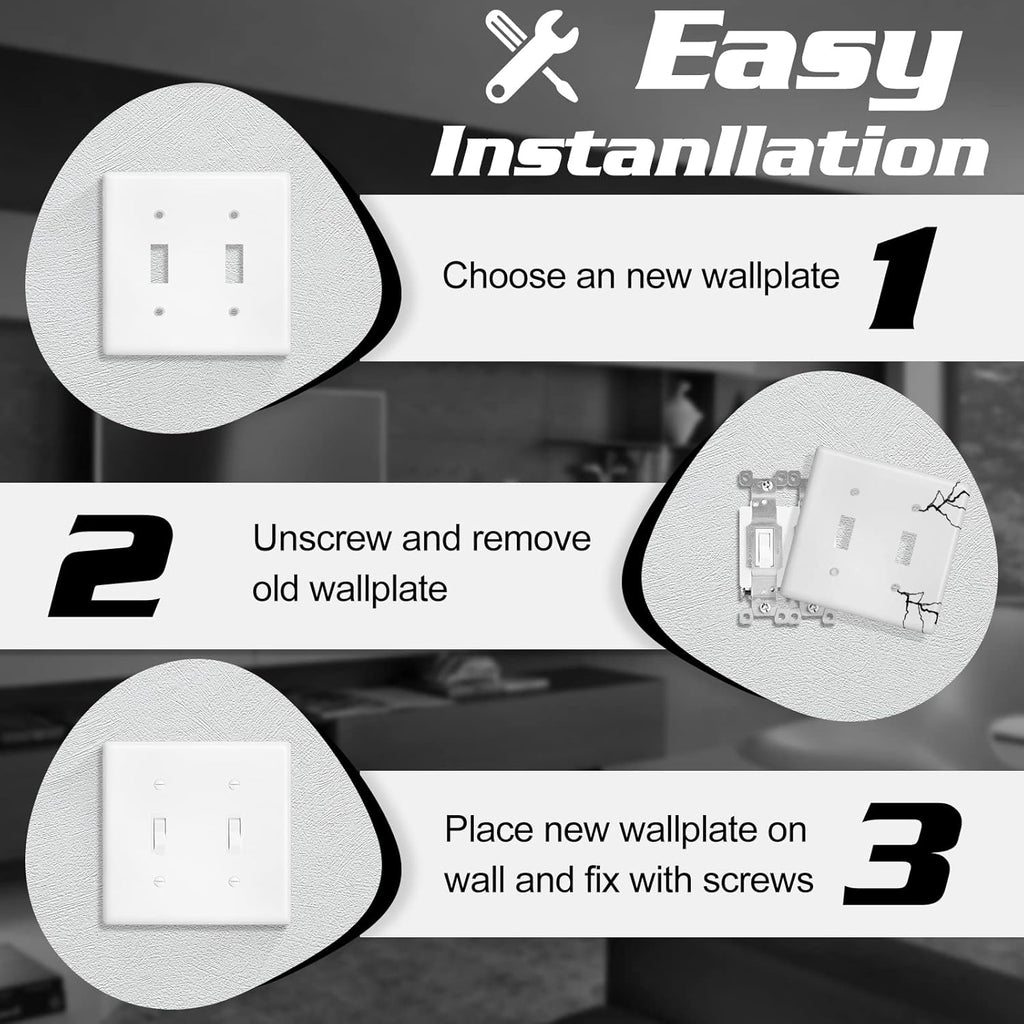 Easy Instanllation

Choose an new wallplate 1

2 Unscrew and remove old wallplate

Place new wallplate on wall and fix with screws 3