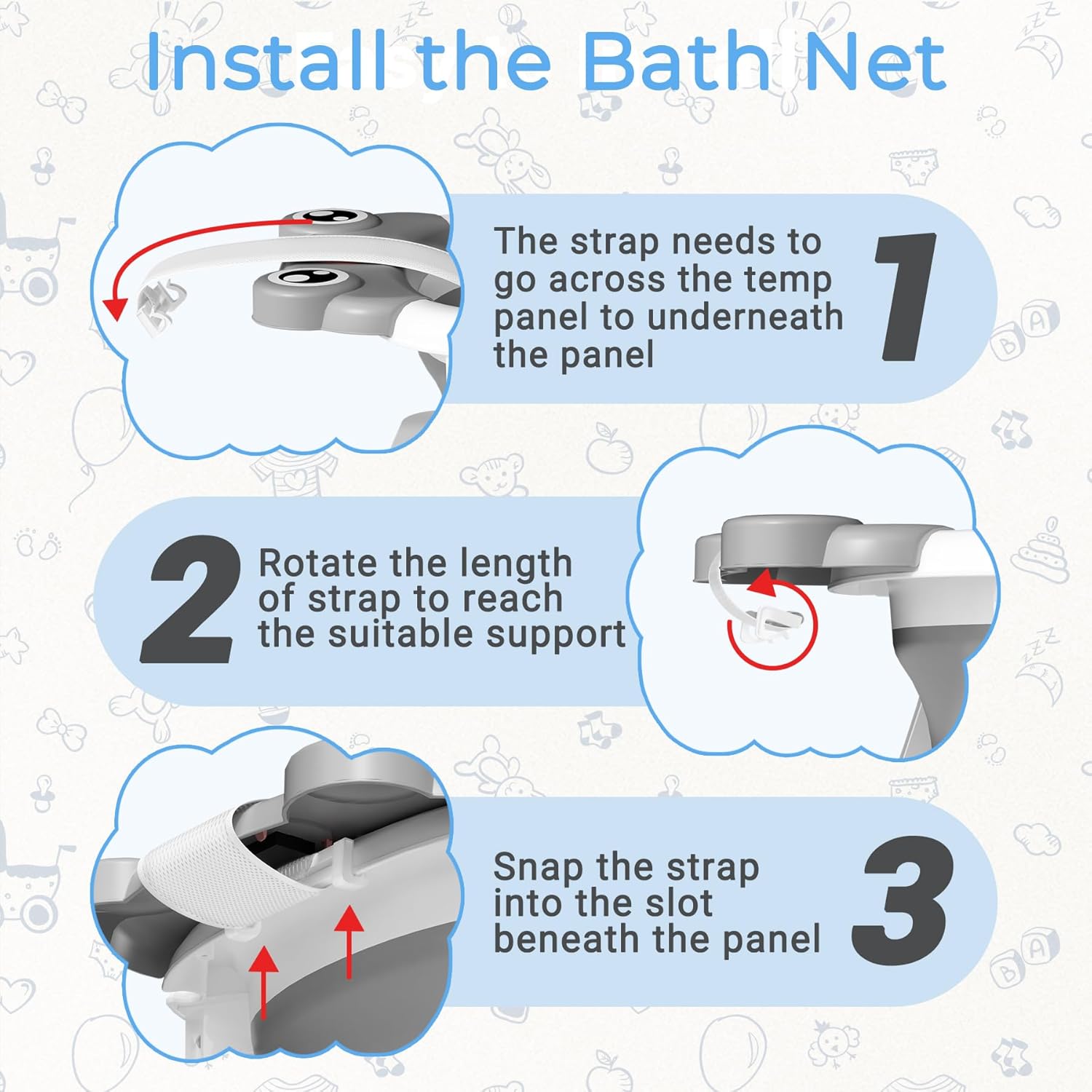 Install the Bath Net

The strap needs to go across the temp panel to underneath the panel

1

2

Rotate the length of strap to reach the suitable support

Snap the strap into the slot beneath the panel

3