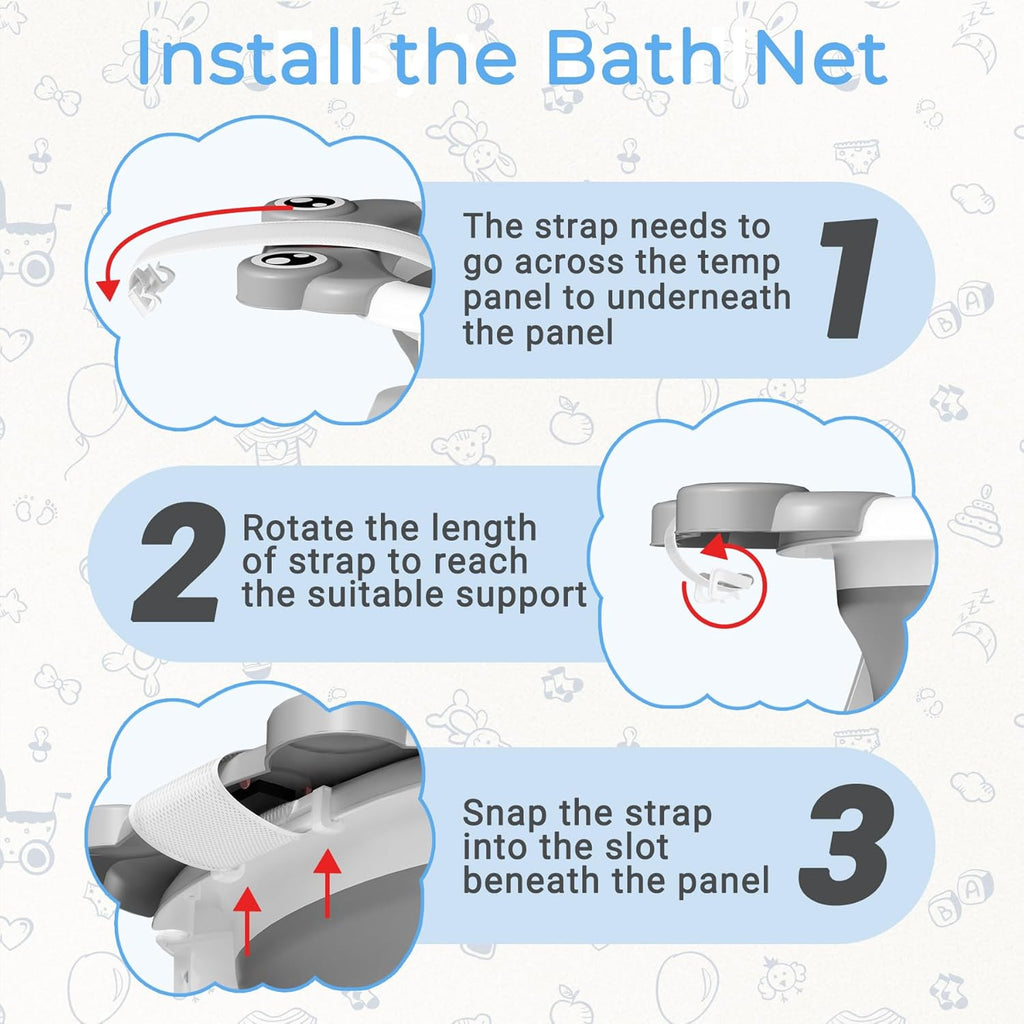 Install the Bath Net

The strap needs to go across the temp panel to underneath the panel

1

2

Rotate the length of strap to reach the suitable support

Snap the strap into the slot beneath the panel

3