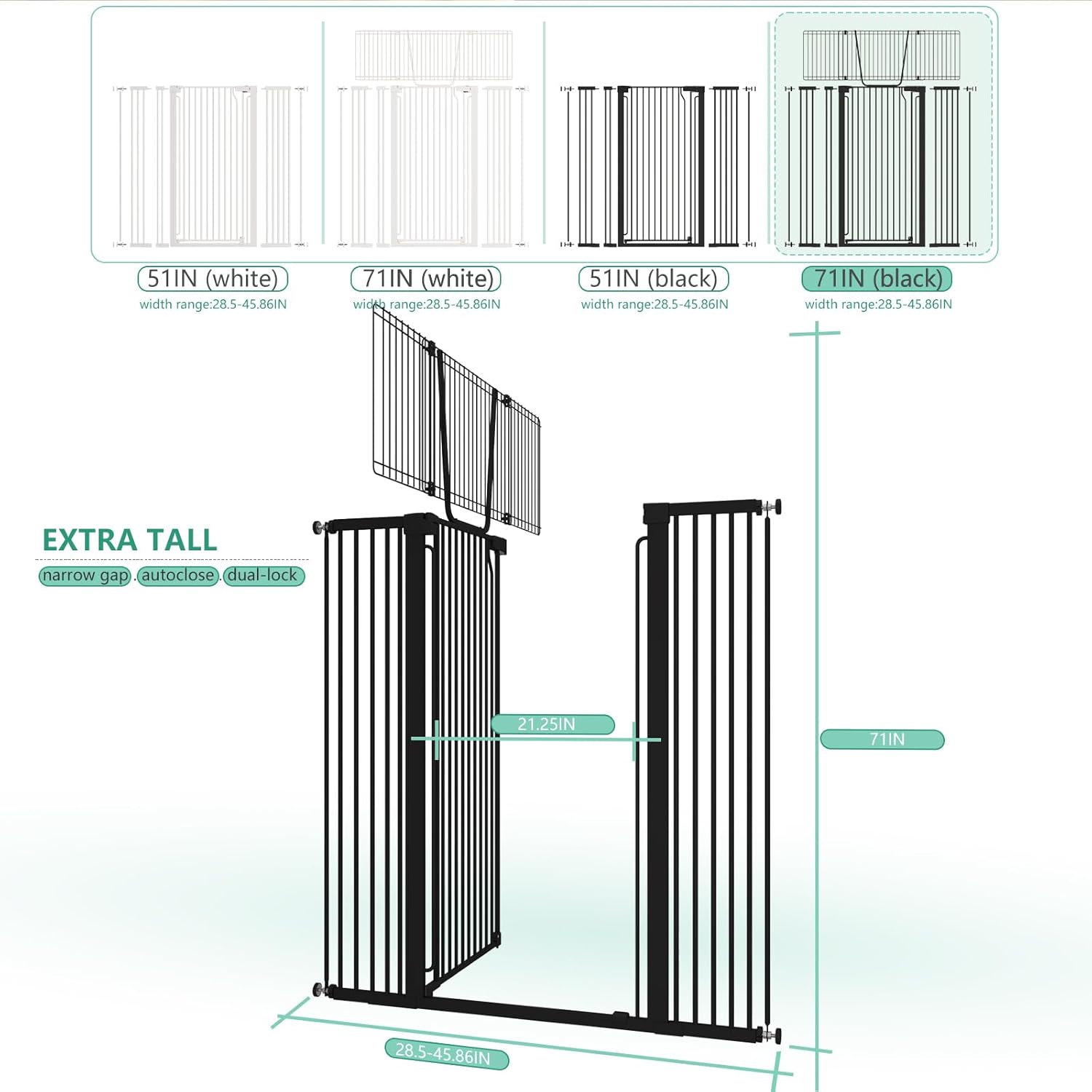 51IN (white)
width range:28.5-45.86IN

71IN (white)
width range:28.5-45.86IN

51IN (black)
width range:28.5-45.86IN

71IN (black)
width range:28.5-45.86IN

EXTRA TALL
narrow gap . autoclose . dual-lock

21.25IN

71IN

28.5-45.86IN