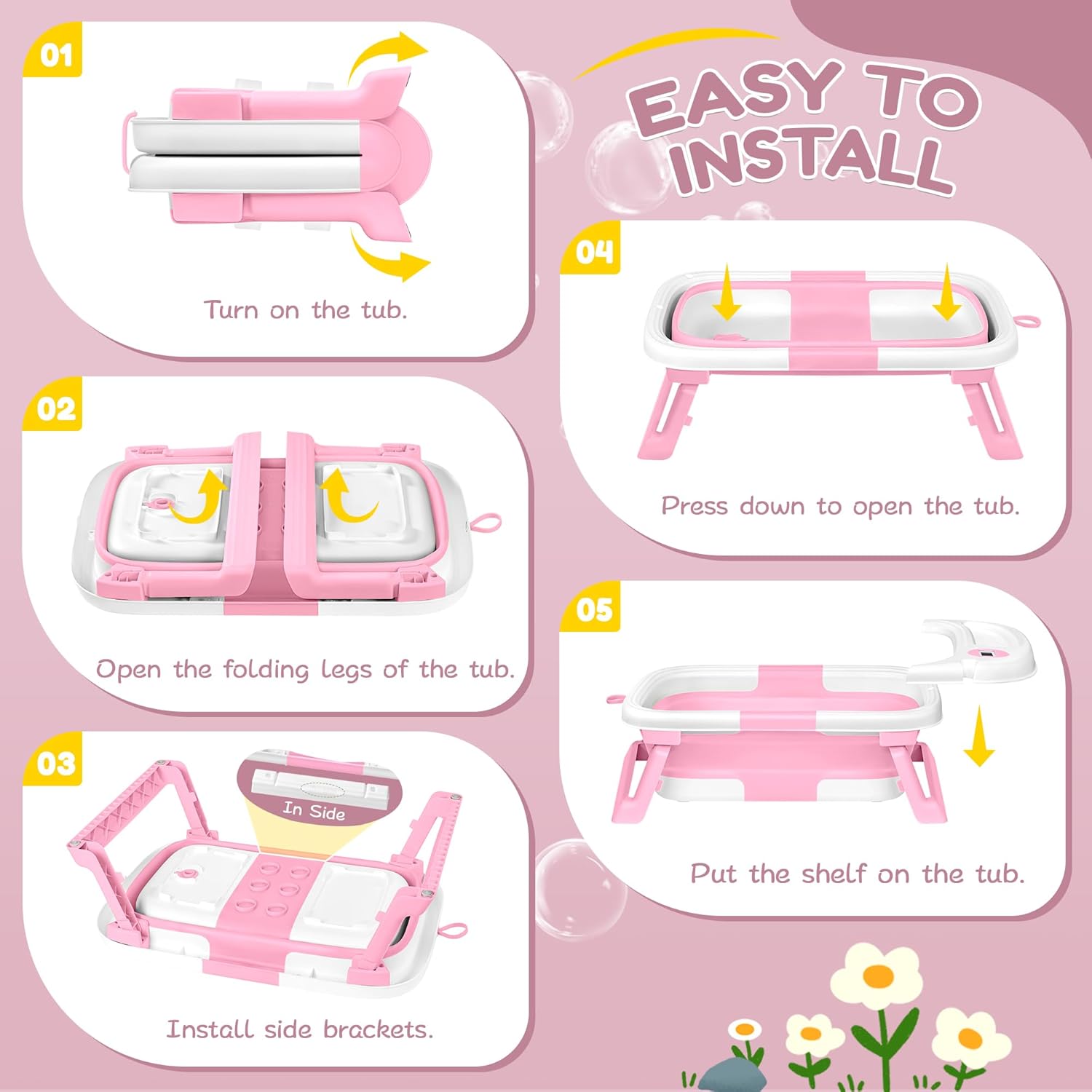 EASY TO INSTALL

01

Turn on the tub.

02

Open the folding legs of the tub.

03

In Side

Install side brackets.

04

Press down to open the tub.

05

Put the shelf on the tub.