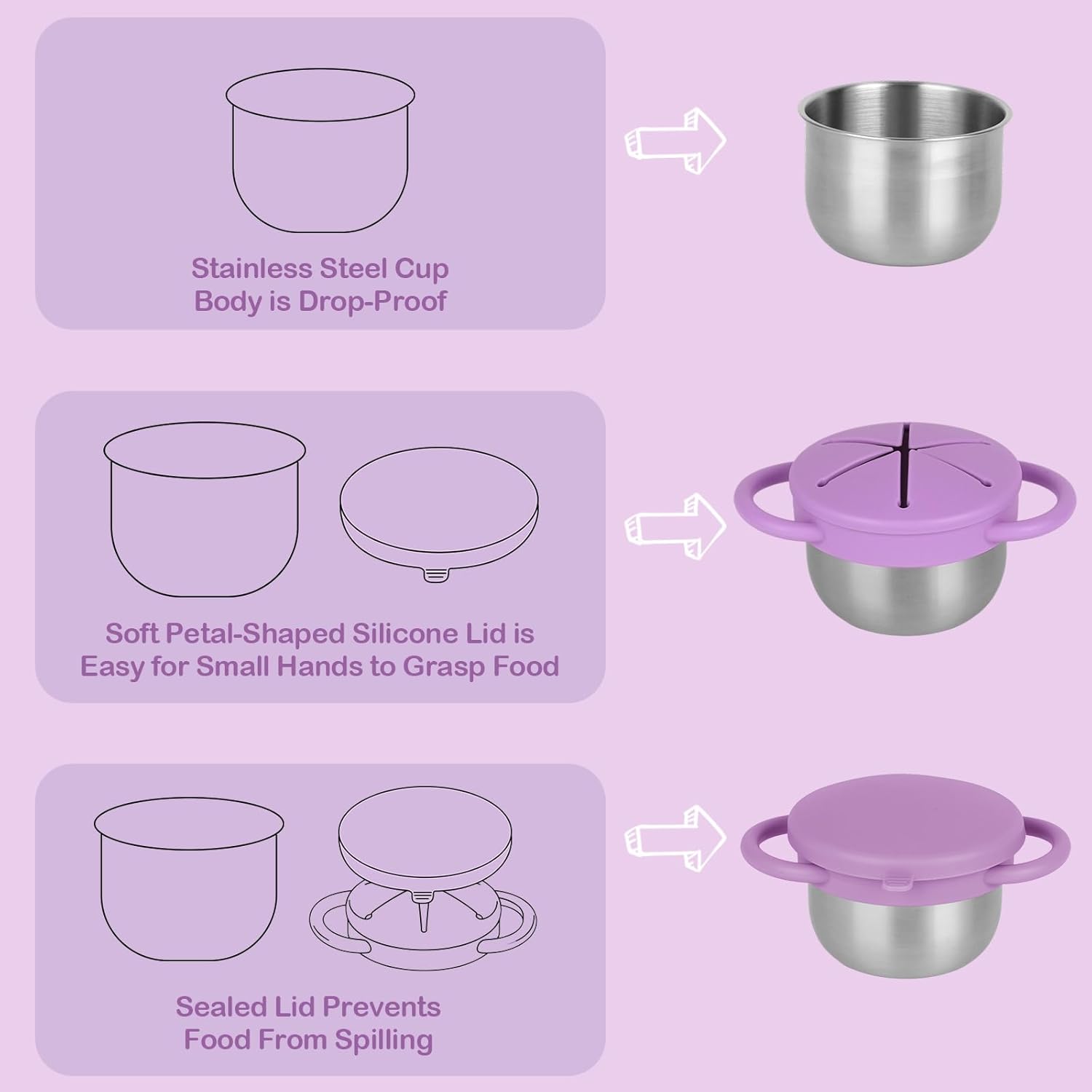 Stainless Steel Cup Body is Drop-Proof

Soft Petal-Shaped Silicone Lid is Easy for Small Hands to Grasp Food

Sealed Lid Prevents Food From Spilling