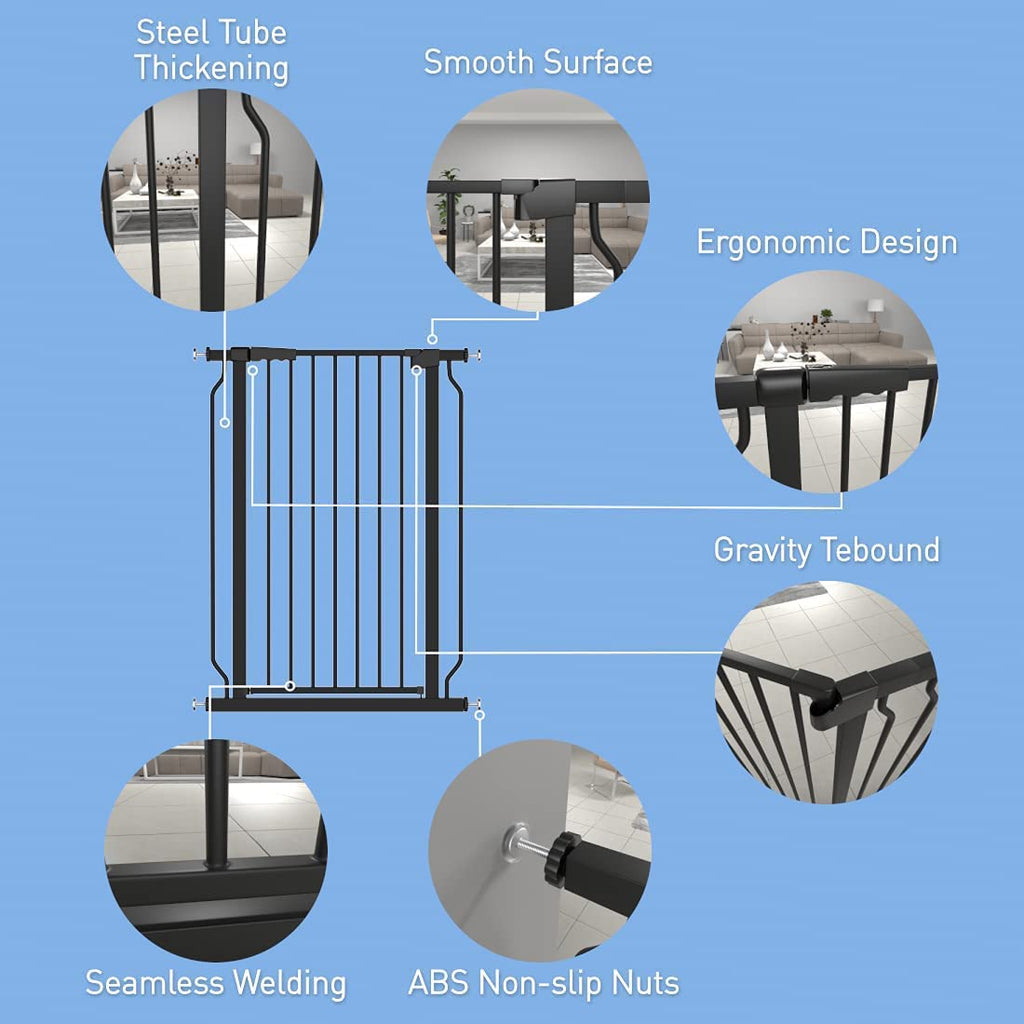 Steel Tube Thickening

Smooth Surface

Ergonomic Design

Gravity Tebound

Seamless Welding

ABS Non-slip Nuts