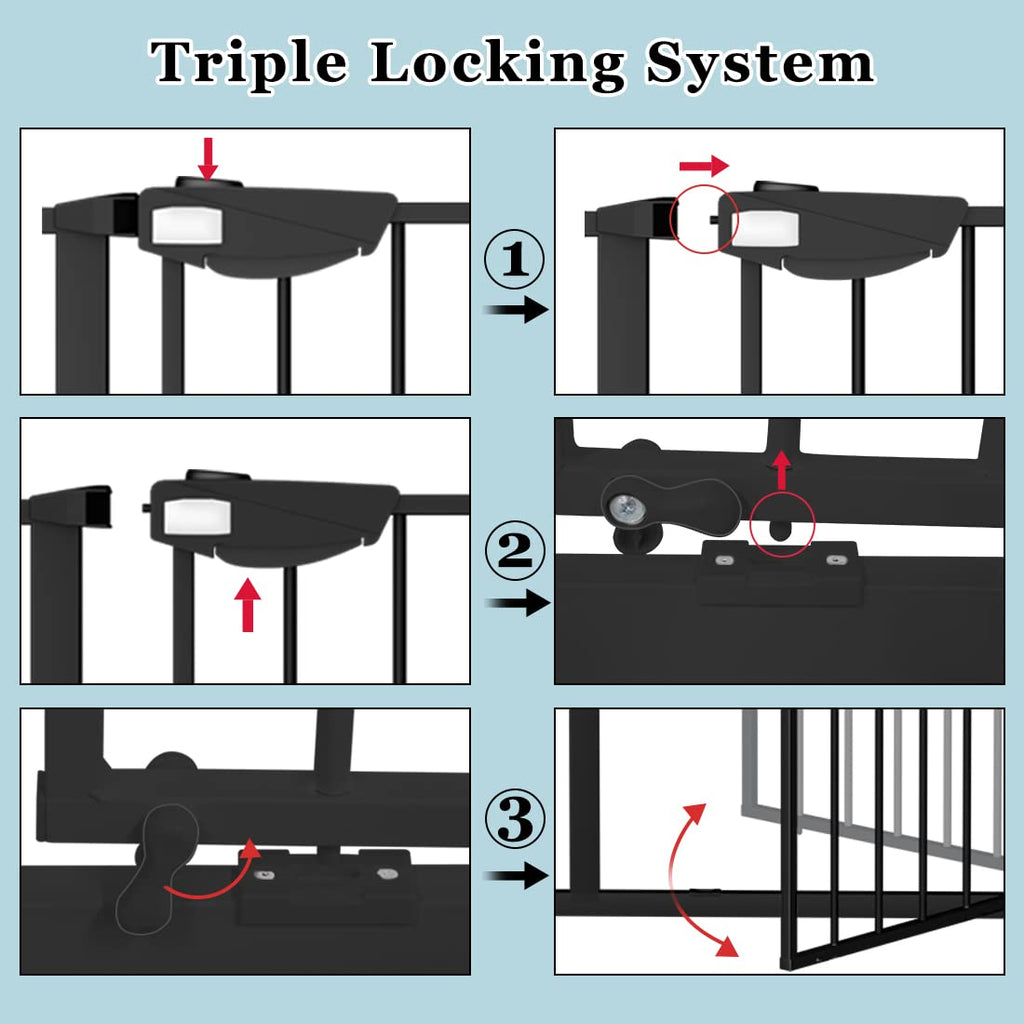 Triple Locking System

①

②

③