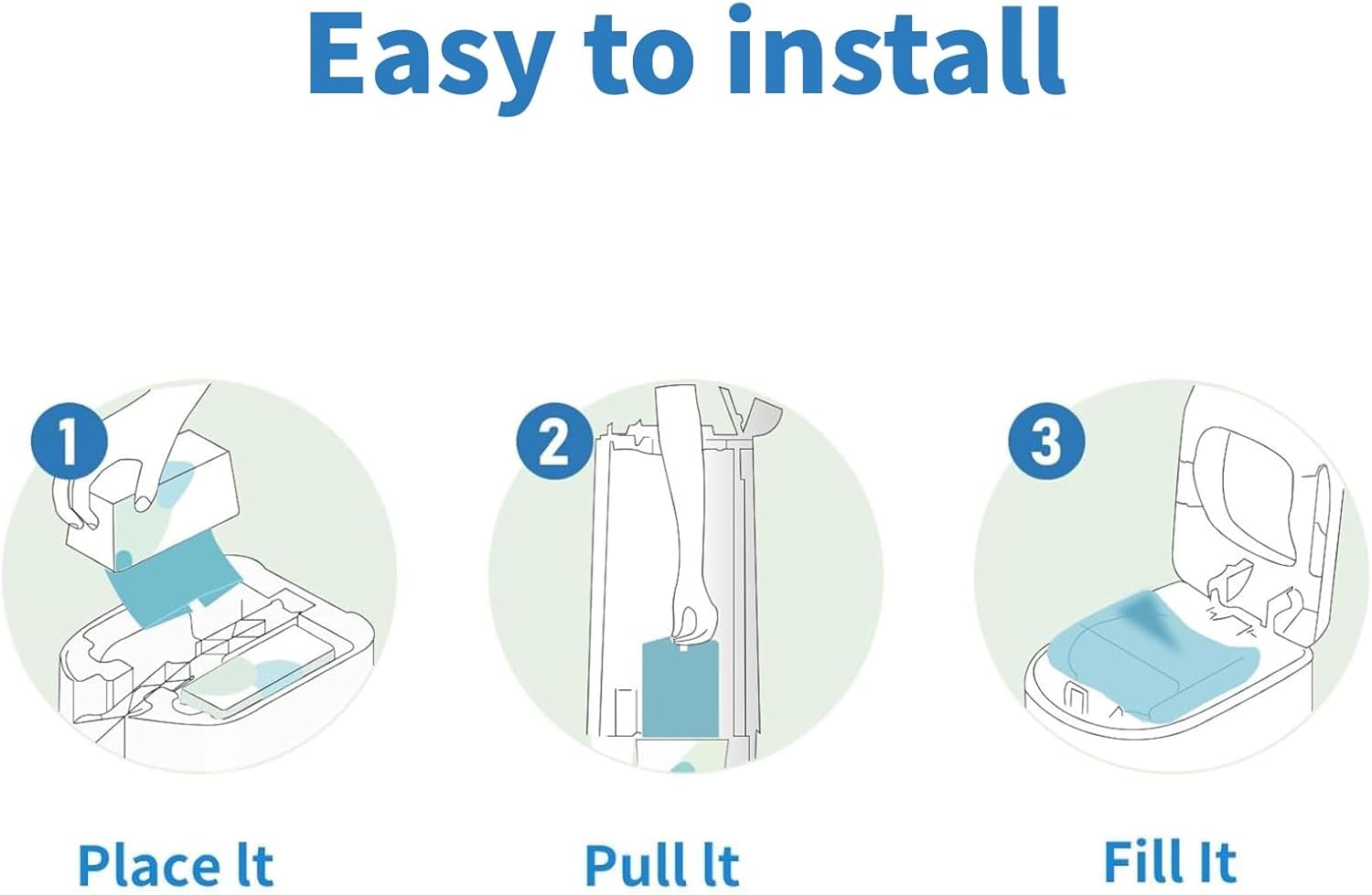 Easy to install

1

2

3

Place It

Pull It

Fill It