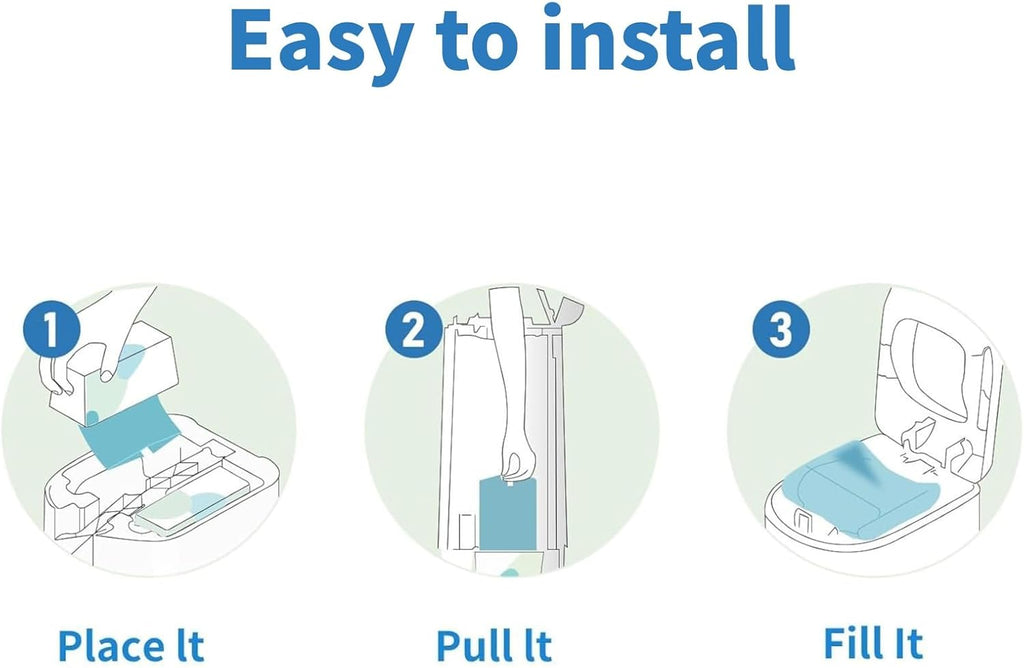 Easy to install

1

2

3

Place It

Pull It

Fill It