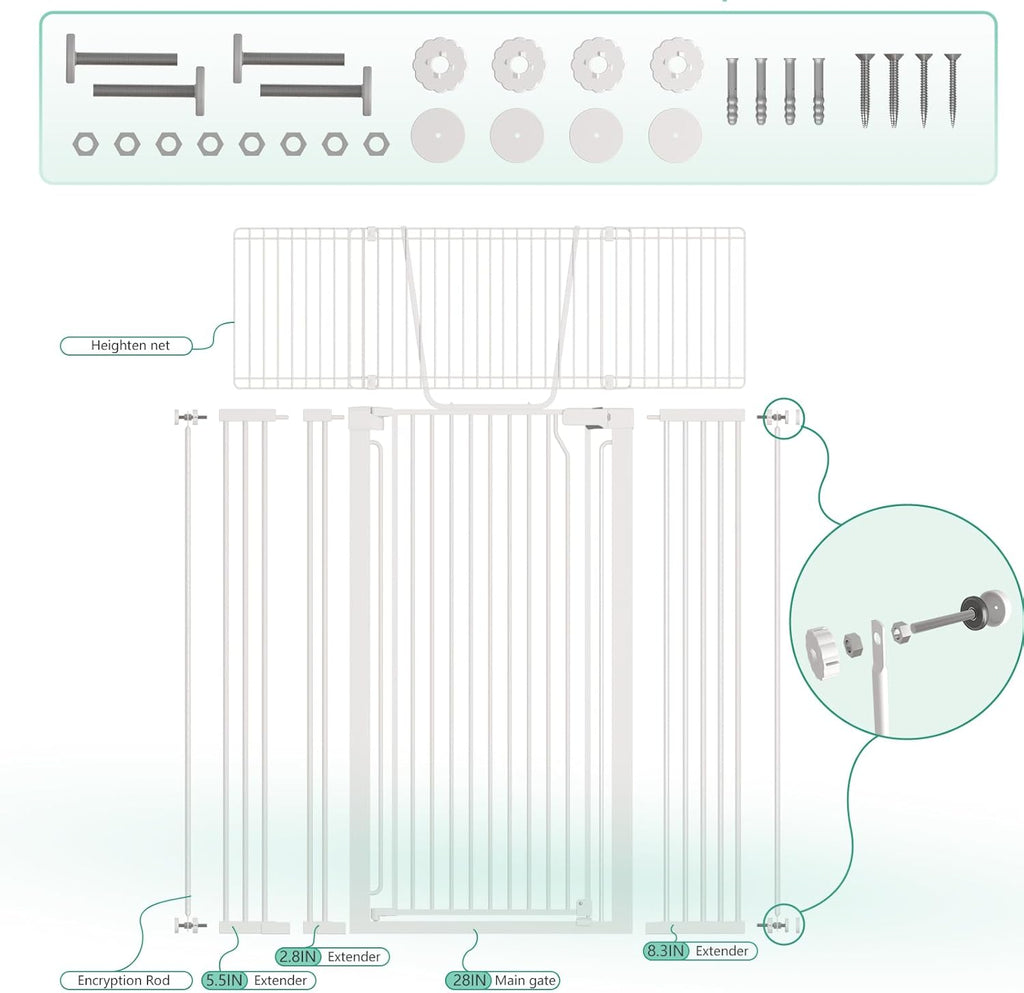 Heighten net

Encryption Rod

5.5IN Extender

2.8IN Extender

28IN Main gate

8.3IN Extender