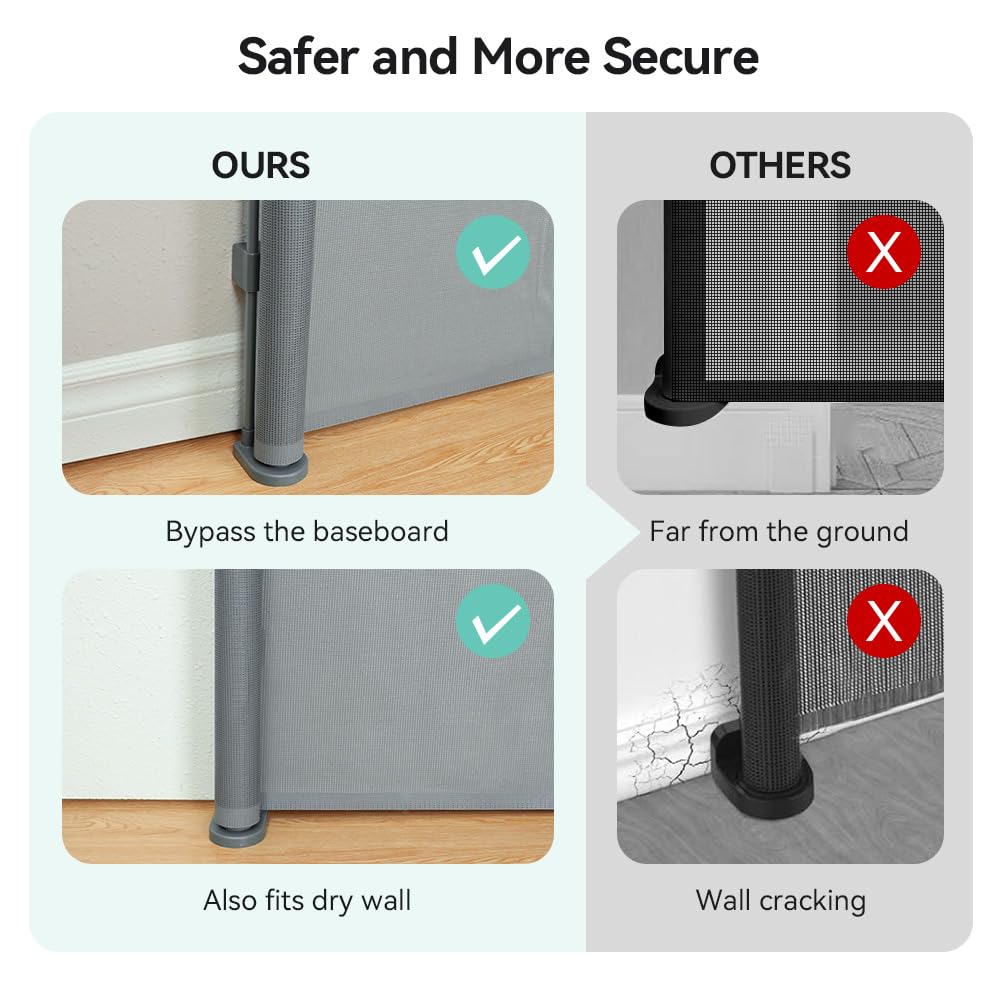 Safer and More Secure

OURS

Bypass the baseboard

Also fits dry wall

OTHERS

X

Far from the ground

X

Wall cracking