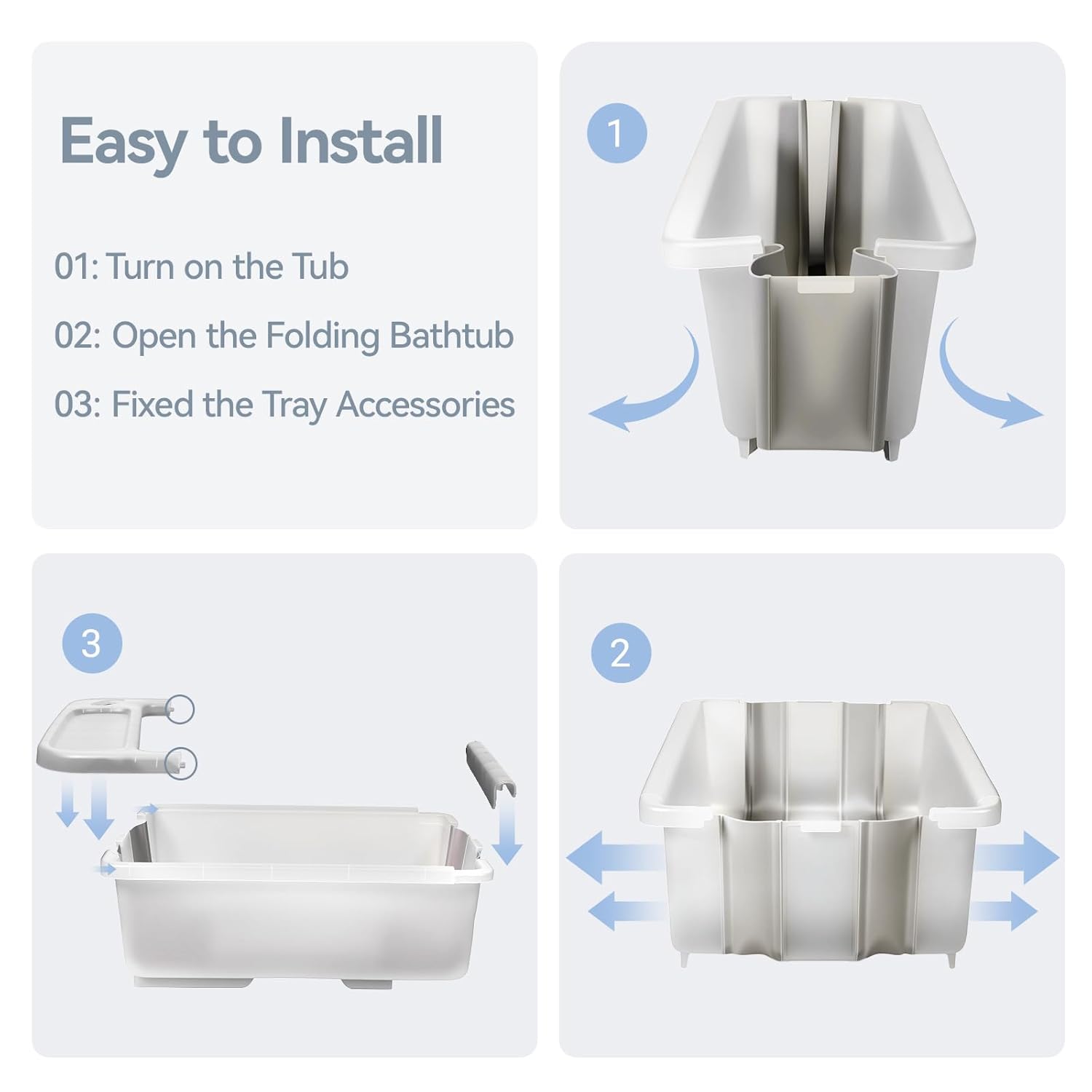 Easy to Install

01: Turn on the Tub

02: Open the Folding Bathtub

03: Fixed the Tray Accessories

1

3

2