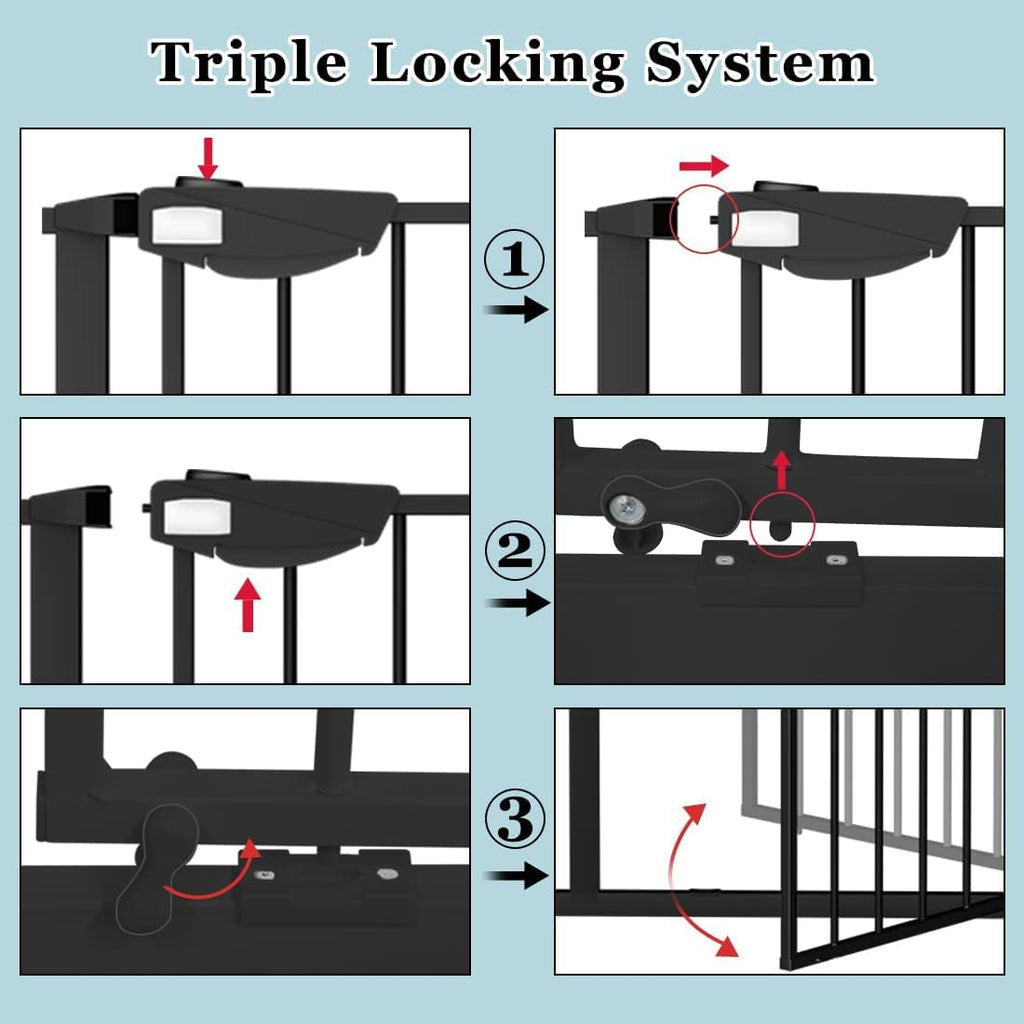 Triple Locking System

①

②

③