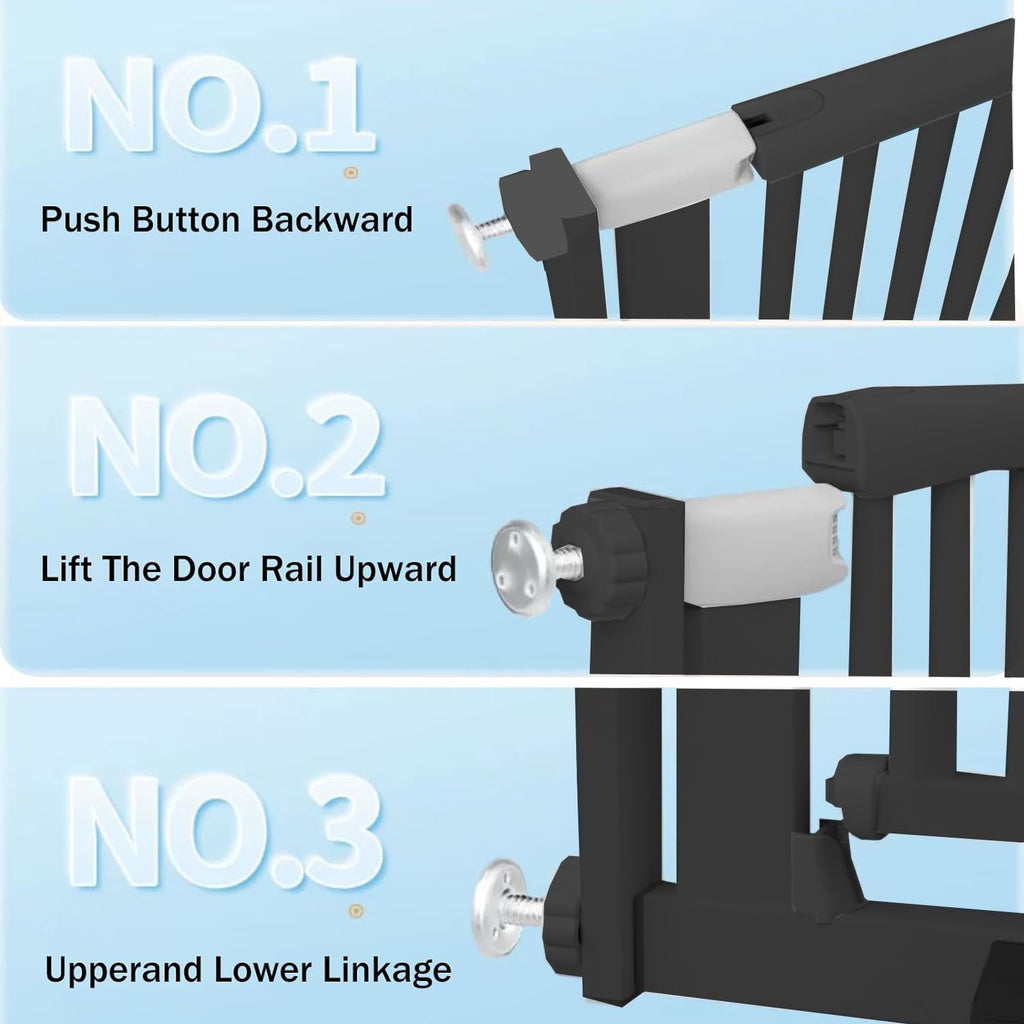 NO.1

Push Button Backward

NO.2

Lift The Door Rail Upward

NO.3

Upperand Lower Linkage