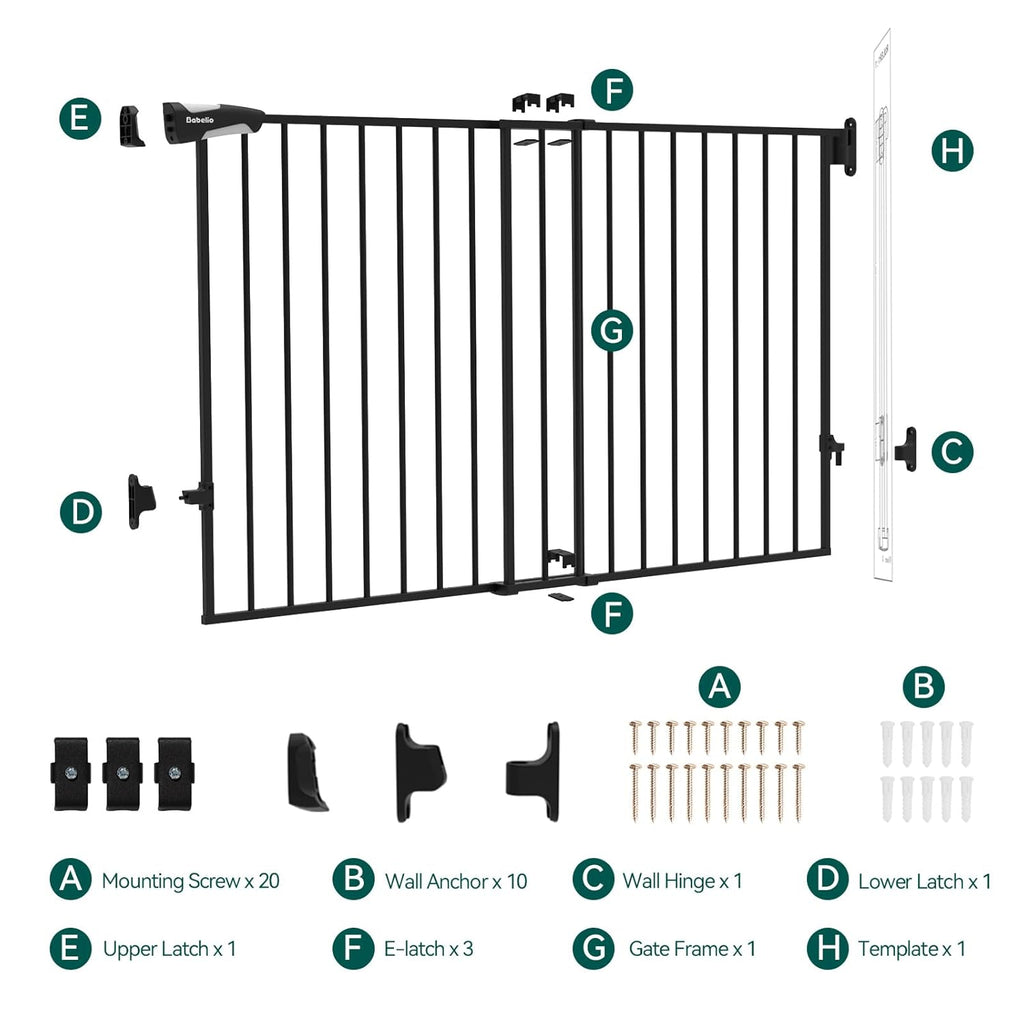 E
Babelio
F
H
G
C
D
F
A
B

A Mounting Screw x 20
B Wall Anchor x 10
C Wall Hinge x 1
D Lower Latch x 1
E Upper Latch x 1
F E-latch x 3
G Gate Frame x 1
H Template x 1