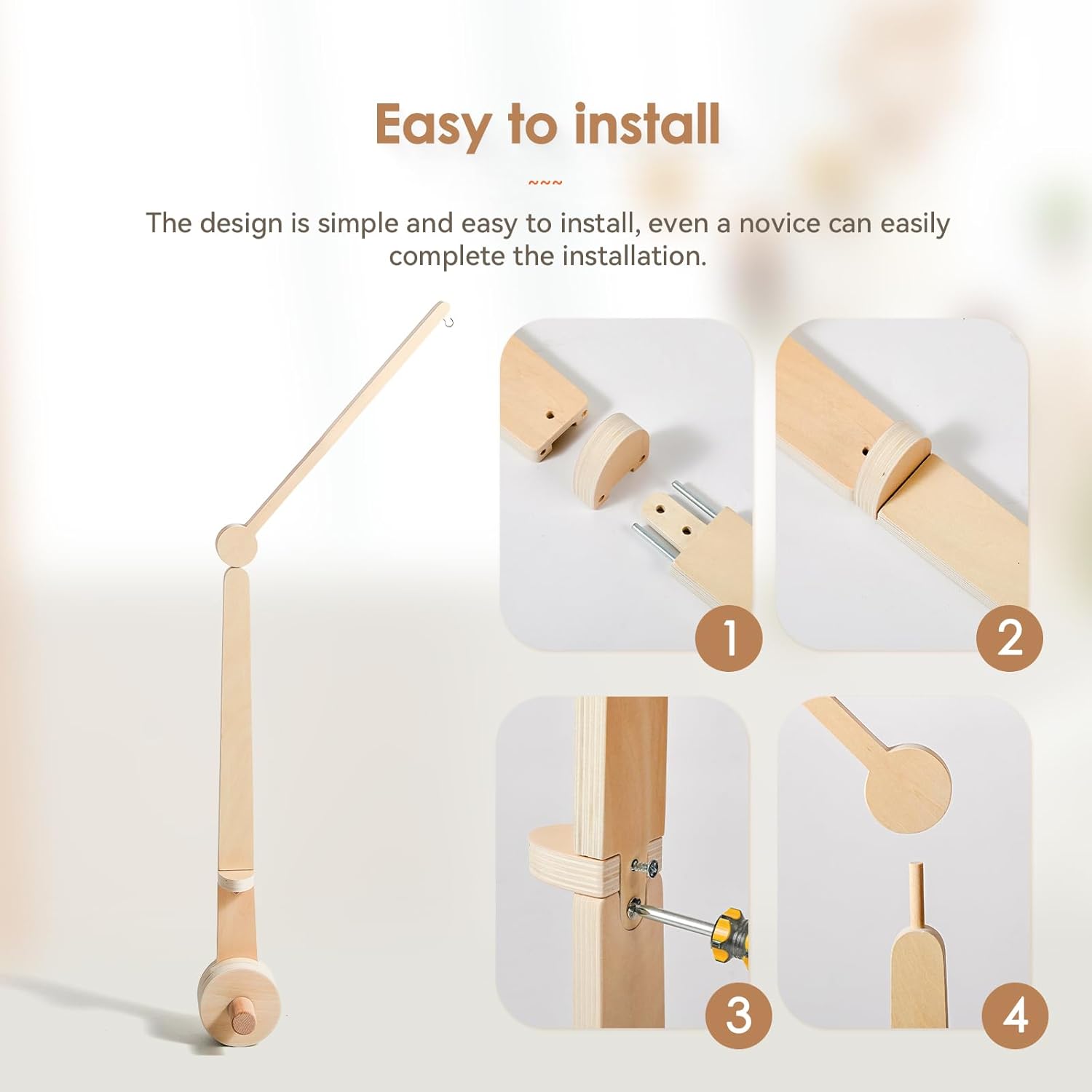 Easy to install

~~~

The design is simple and easy to install, even a novice can easily complete the installation.

1

2

3

4