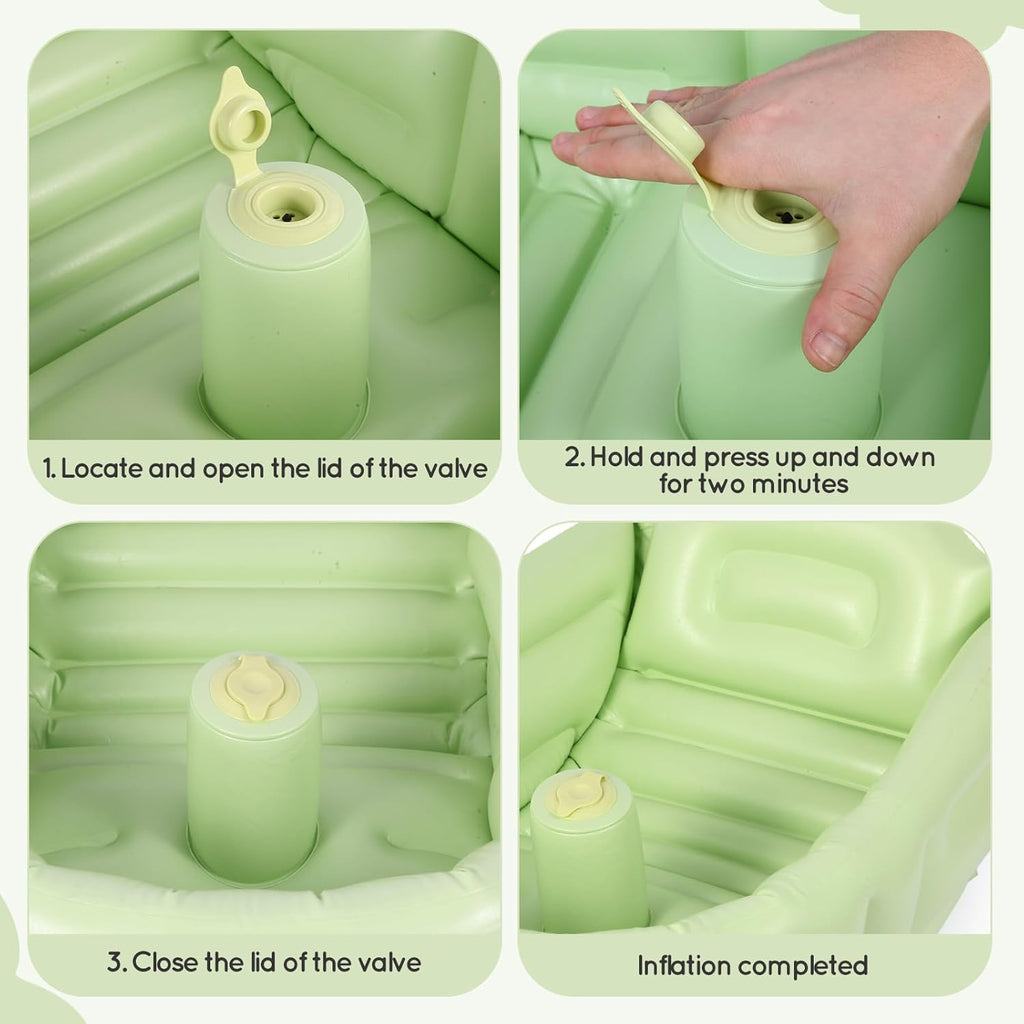 1. Locate and open the lid of the valve

2. Hold and press up and down for two minutes

3. Close the lid of the valve

Inflation completed