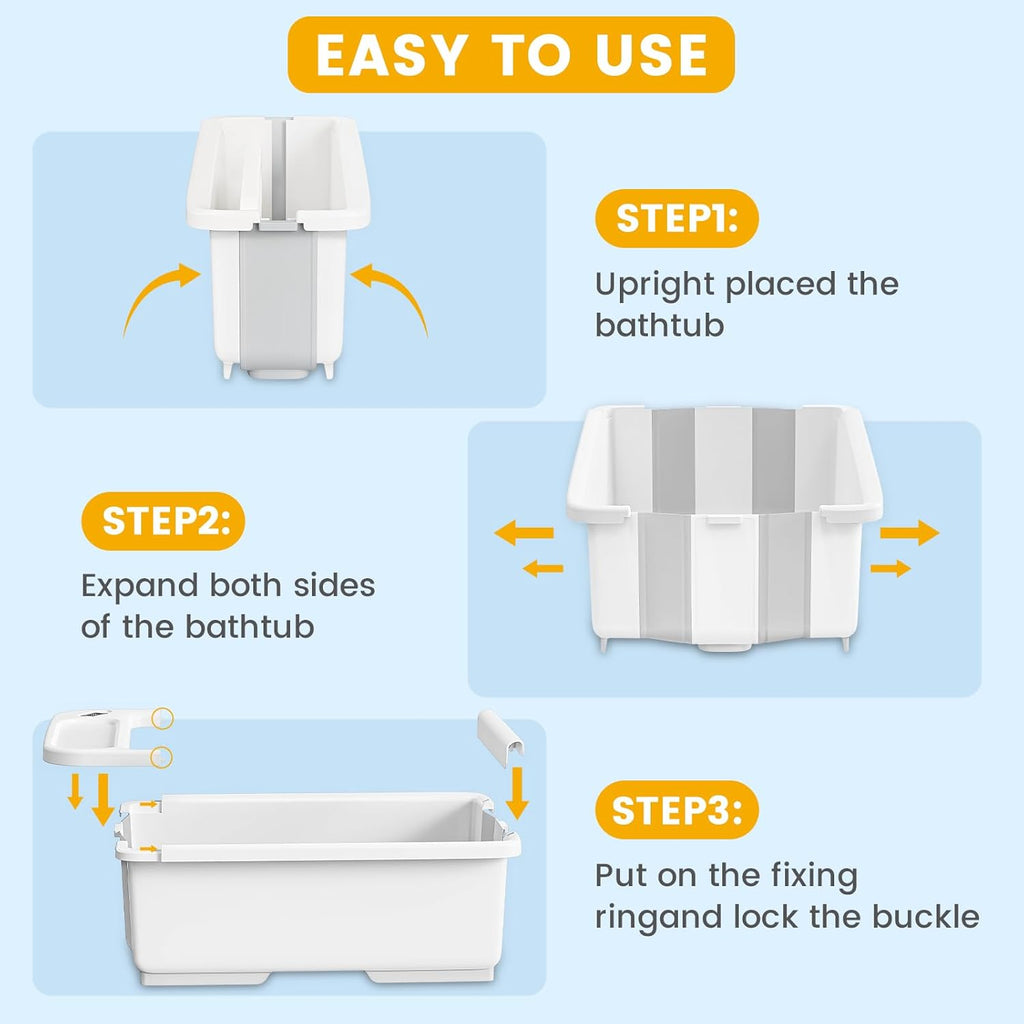 EASY TO USE

STEP1:

Upright placed the bathtub

STEP2:

Expand both sides of the bathtub

STEP3:

Put on the fixing ringand lock the buckle