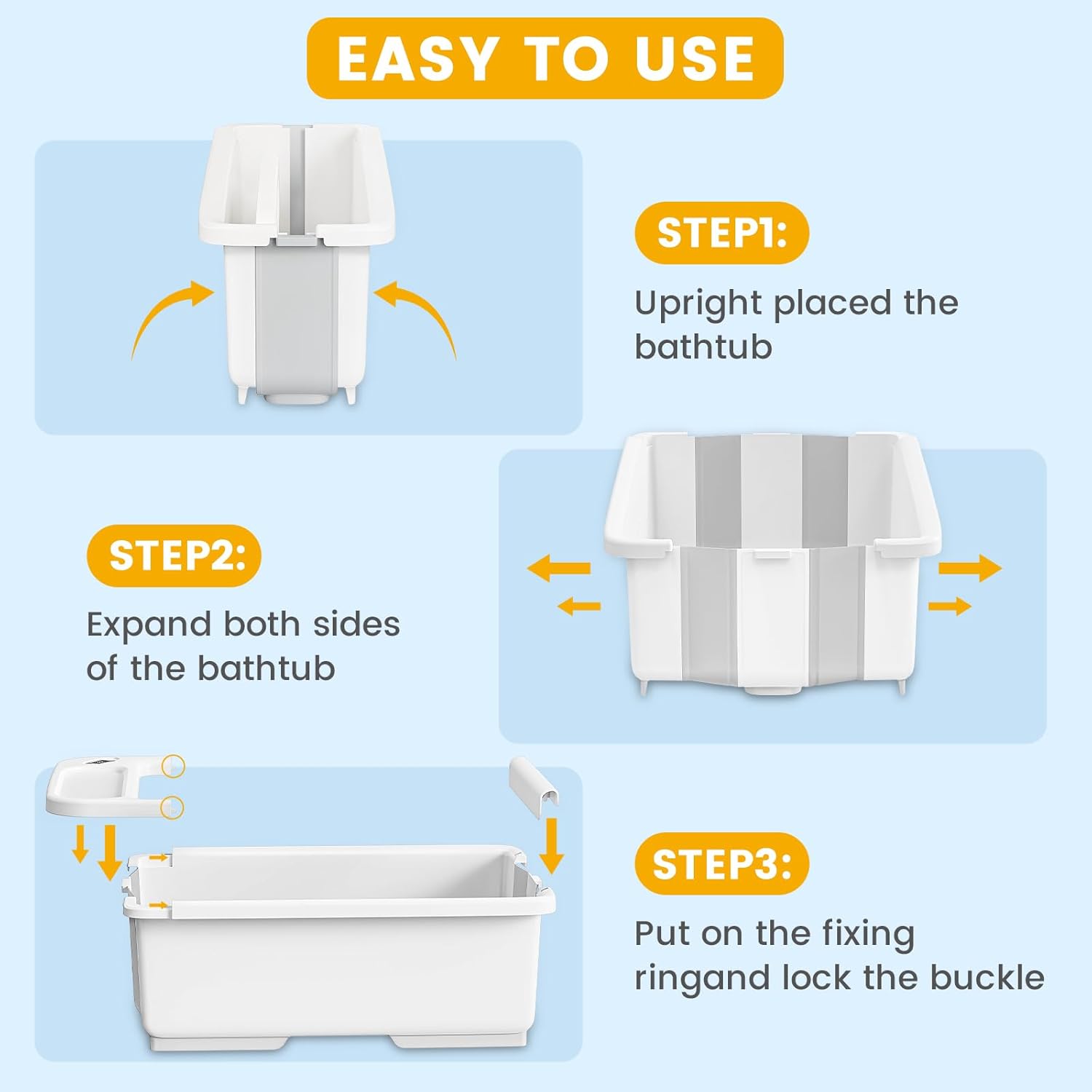 EASY TO USE

STEP1:

Upright placed the bathtub

STEP2:

Expand both sides of the bathtub

STEP3:

Put on the fixing ringand lock the buckle