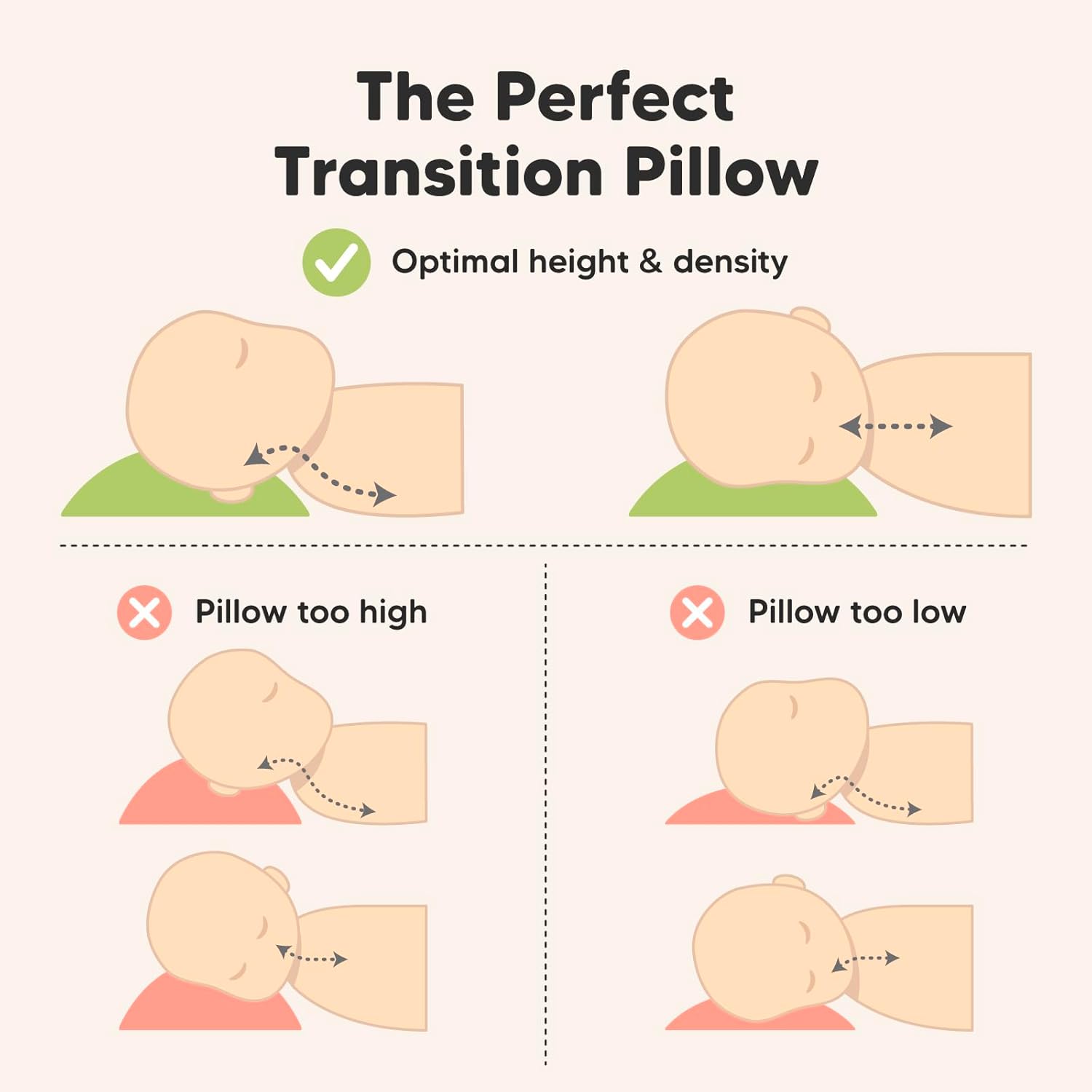 The Perfect Transition Pillow

Optimal height & density

Pillow too high

Pillow too low